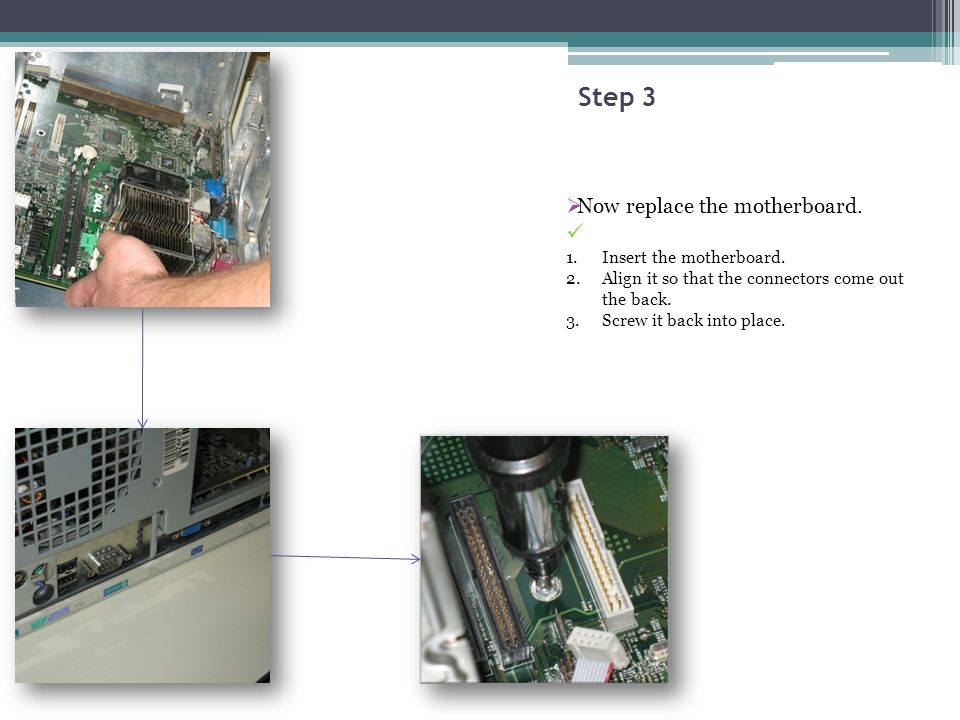 Step 3

Now replace the motherboard.

1. Insert the motherboard.
2. Align it so that the connectors come out the back.
3. Screw it back into place.