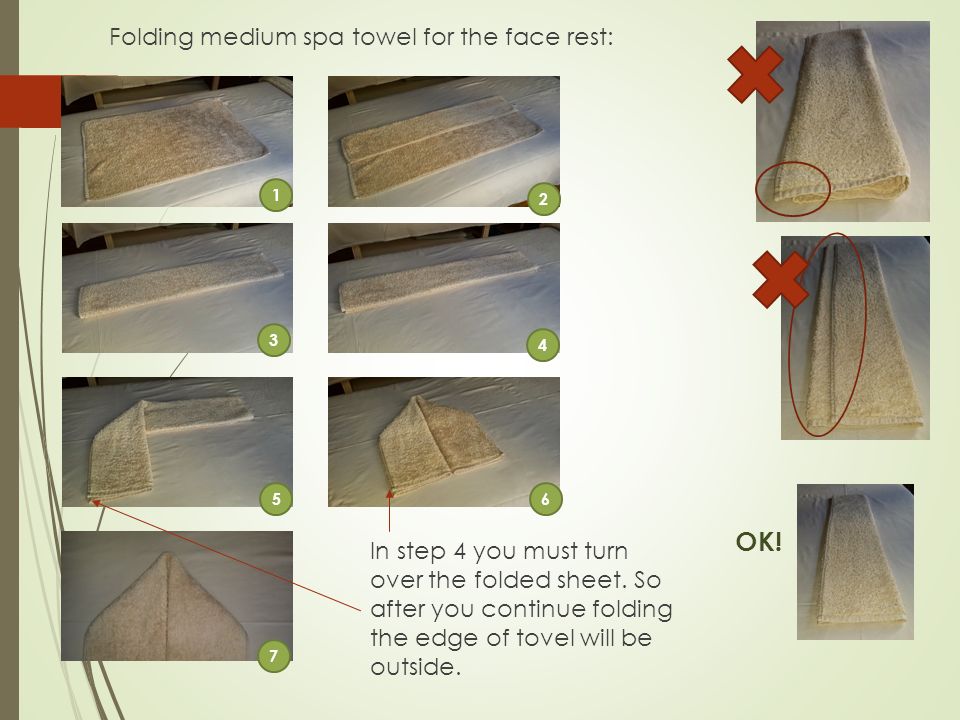 Folding medium spa towel for the face rest:

1

2

3

4

5

6

7

In step 4 you must turn over the folded sheet. So after you continue folding the edge of tovel will be outside.

OK!