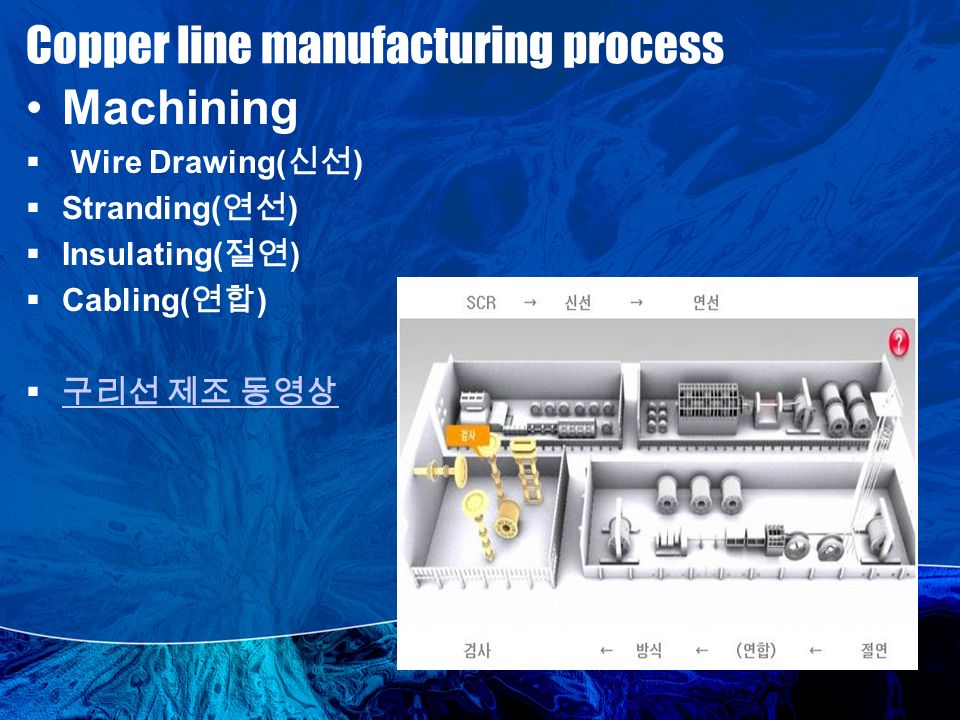 Copper line manufacturing process

• Machining

▪ Wire Drawing(신선)

▪ Stranding(연선)

▪ Insulating(절연)

▪ Cabling(연합)

▪ 구리선 제조 동영상

SCR → 신선 → 연선

?

검사

검사 ← 방식 ← (연합) ← 절연