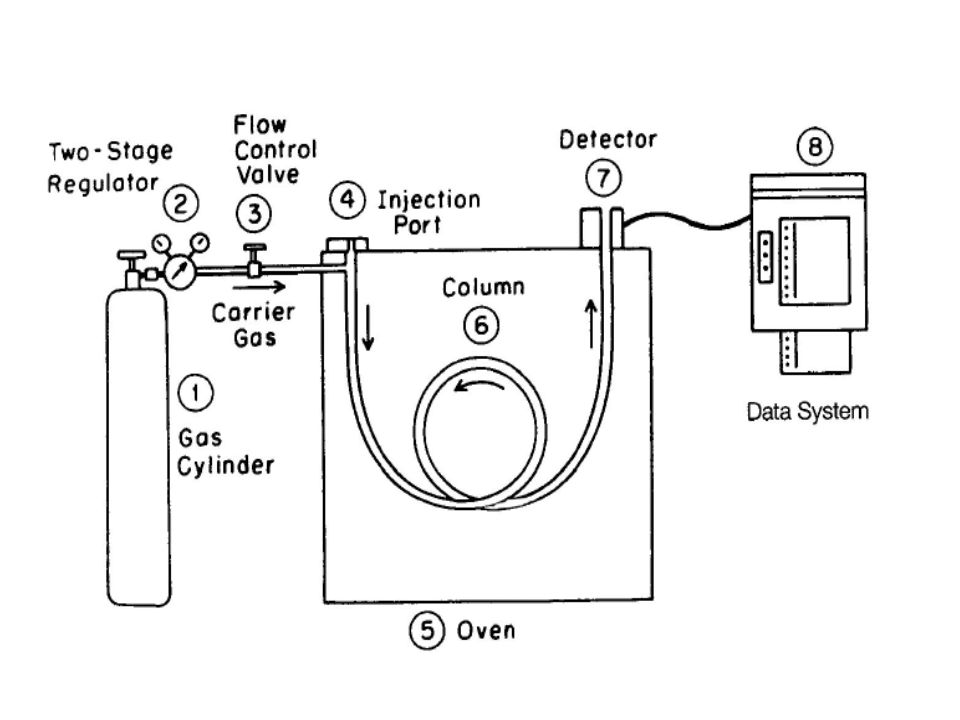 Two-Stage Regulator
②

Flow Control Valve
③

④ Injection Port

Detector
⑦

⑧

Carrier Gas

Column
⑥

① Gas Cylinder

Data System

⑤ Oven