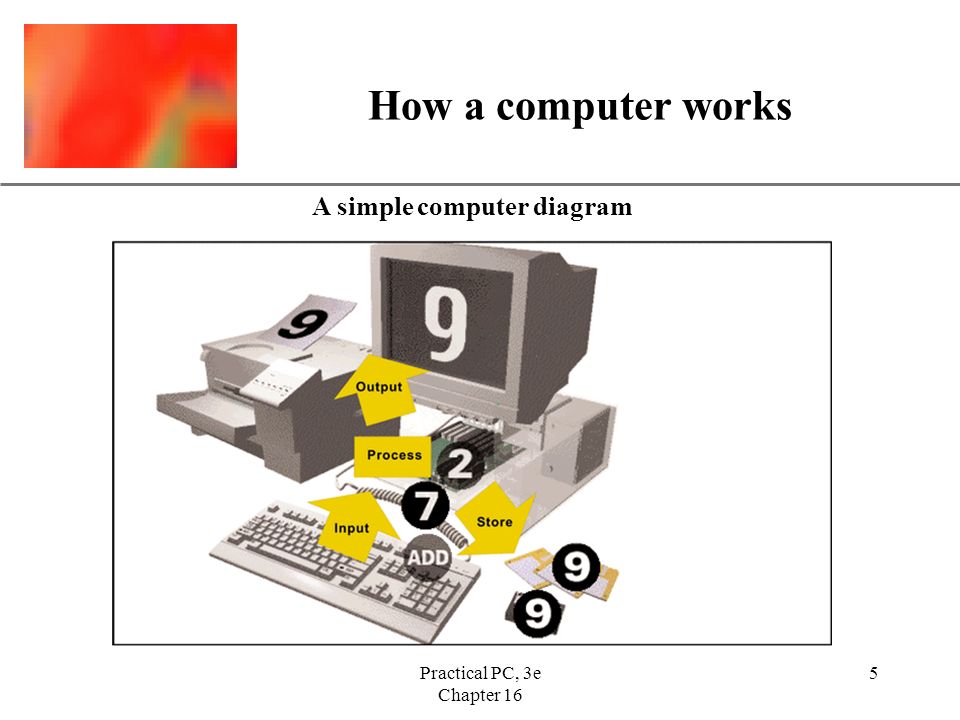 How a computer works

A simple computer diagram

9

9

Output

Process

2

7

Input

Store

ADD

9

9

Practical PC, 3e
Chapter 16

5