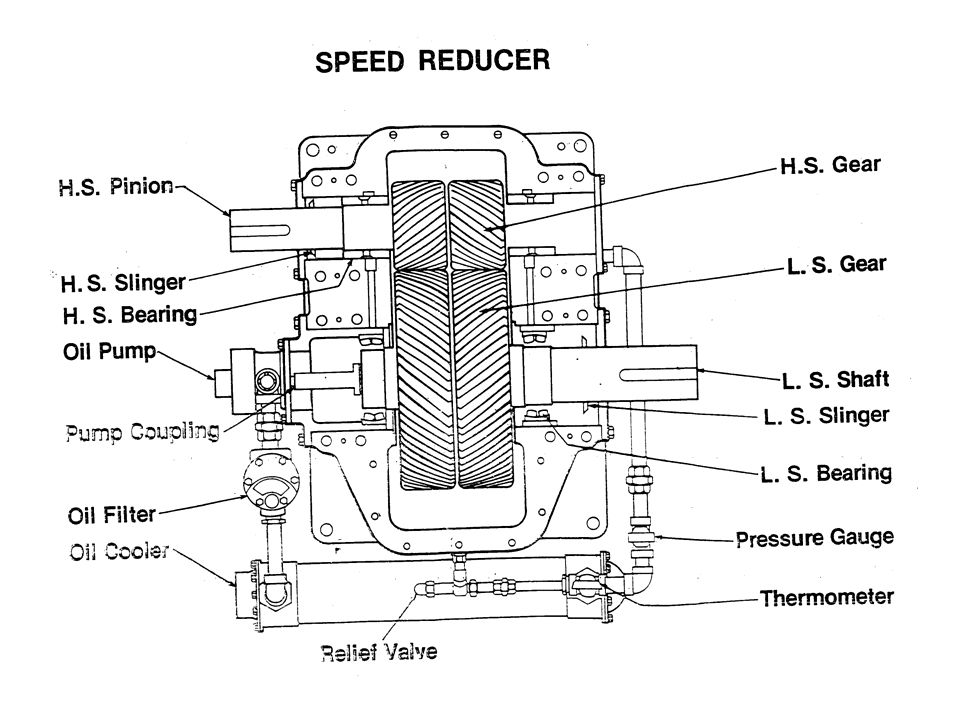 SPEED REDUCER

H.S. Pinion
H. S. Slinger
H. S. Bearing
Oil Pump
Pump Coupling
Oil Filter
Oil Cooler
Relief Valve

H.S. Gear
L. S. Gear
L. S. Shaft
L. S. Slinger
L. S. Bearing
Pressure Gauge
Thermometer