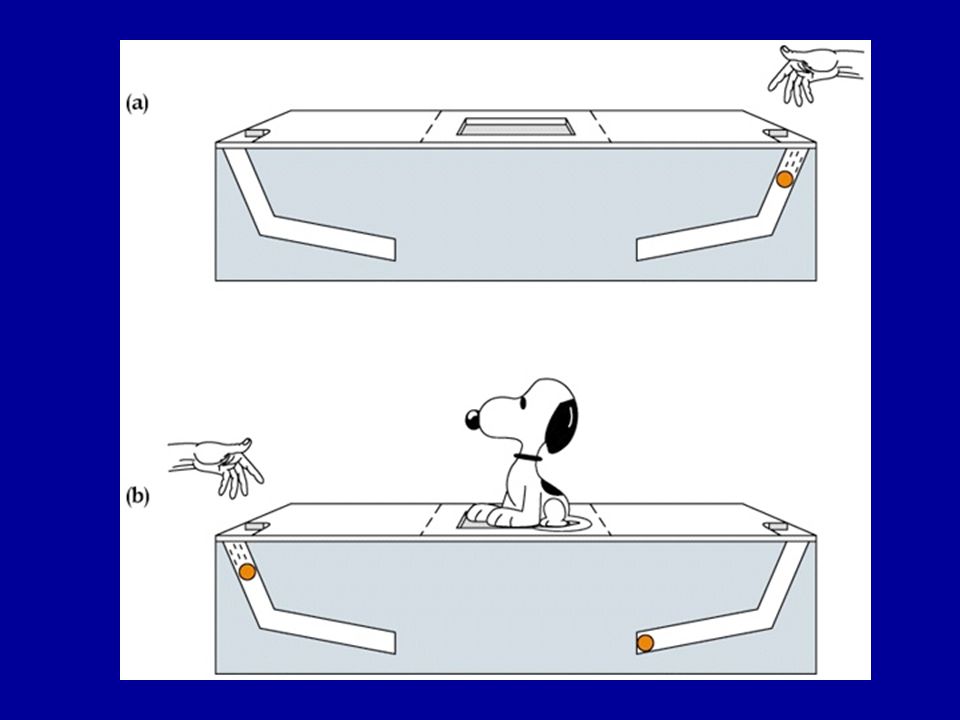 (a)

(b)