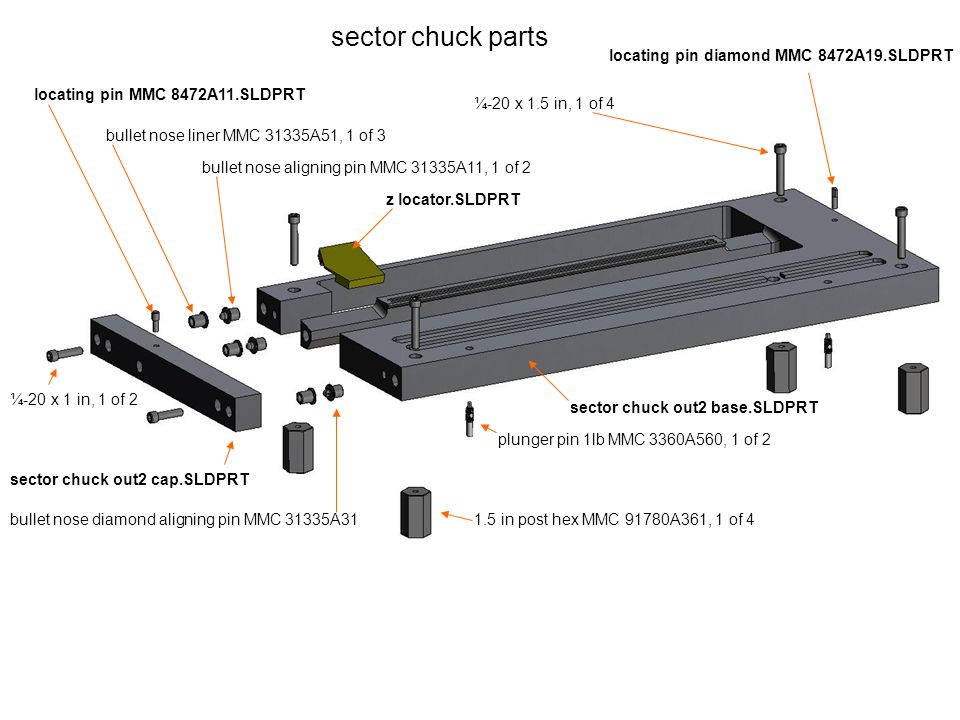 sector chuck parts

locating pin diamond MMC 8472A19.SLDPRT

locating pin MMC 8472A11.SLDPRT

¼-20 x 1.5 in, 1 of 4

bullet nose liner MMC 31335A51, 1 of 3

bullet nose aligning pin MMC 31335A11, 1 of 2

z locator.SLDPRT

¼-20 x 1 in, 1 of 2

sector chuck out2 base.SLDPRT

plunger pin 1lb MMC 3360A560, 1 of 2

sector chuck out2 cap.SLDPRT

bullet nose diamond aligning pin MMC 31335A31

1.5 in post hex MMC 91780A361, 1 of 4