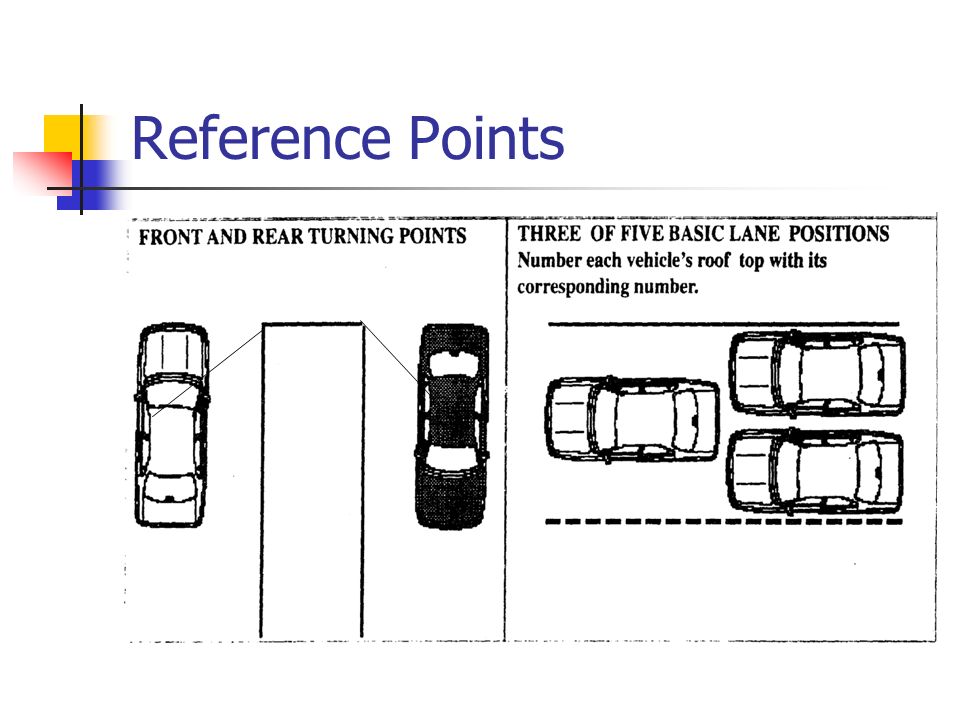 Reference Points

FRONT AND REAR TURNING POINTS

THREE OF FIVE BASIC LANE POSITIONS
Number each vehicle's roof top with its corresponding number.