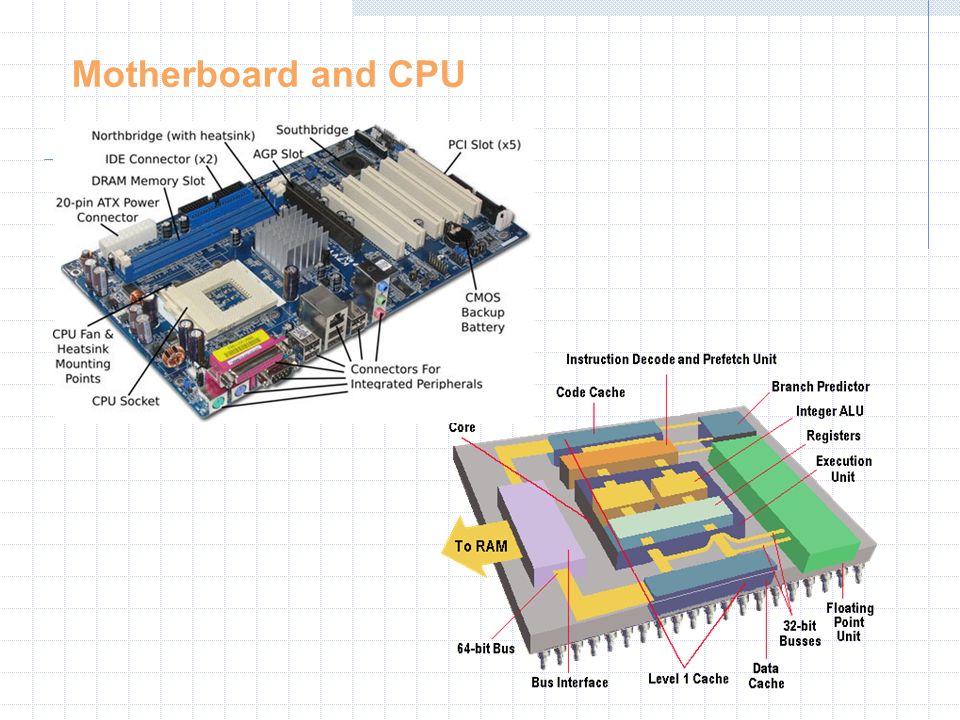 Motherboard and CPU

Northbridge (with heatsink)
IDE Connector (x2)
DRAM Memory Slot
20-pin ATX Power Connector
Southbridge
AGP Slot
PCI Slot (x5)
CMOS Backup Battery
CPU Fan & Heatsink Mounting Points
CPU Socket
Connectors For Integrated Peripherals

Instruction Decode and Prefetch Unit
Code Cache
Branch Predictor
Integer ALU
Registers
Execution Unit
Core
To RAM
64-bit Bus
Bus Interface
Level 1 Cache
Data Cache
32-bit Busses
Floating Point Unit