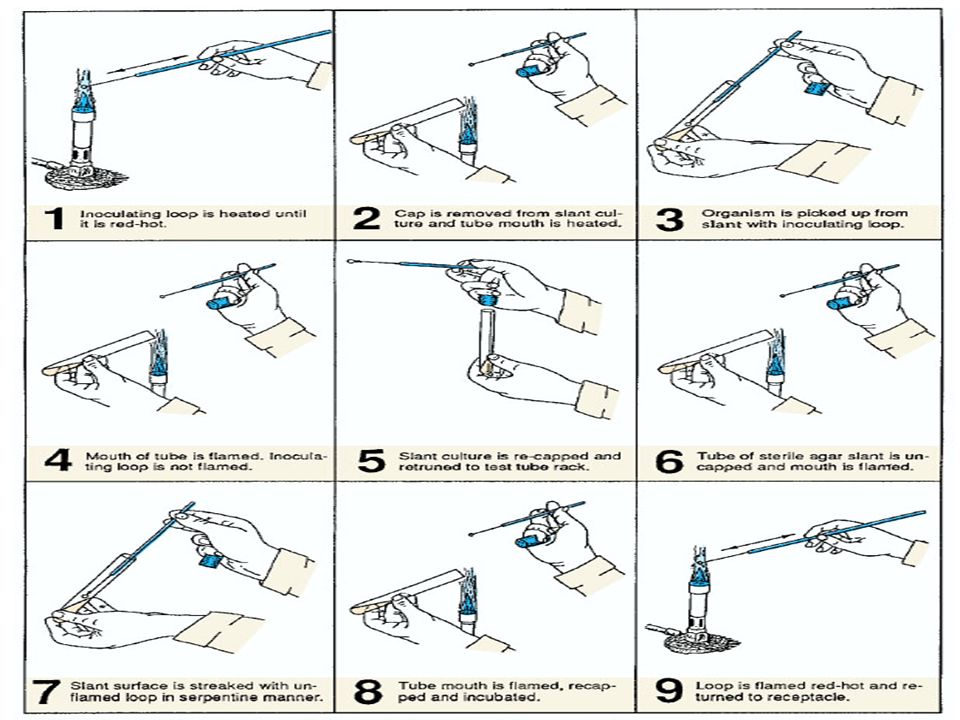 1 Inoculating loop is heated until it is red-hot.

2 Cap is removed from slant culture and tube mouth is heated.

3 Organism is picked up from slant with inoculating loop.

4 Mouth of tube is flamed. Inoculating loop is not flamed.

5 Slant culture is re-capped and retruned to test tube rack.

6 Tube of sterile agar slant is uncapped and mouth is flamed.

7 Slant surface is streaked with unflamed loop in serpentine manner.

8 Tube mouth is flamed, recapped and incubated.

9 Loop is flamed red-hot and returned to receptacle.