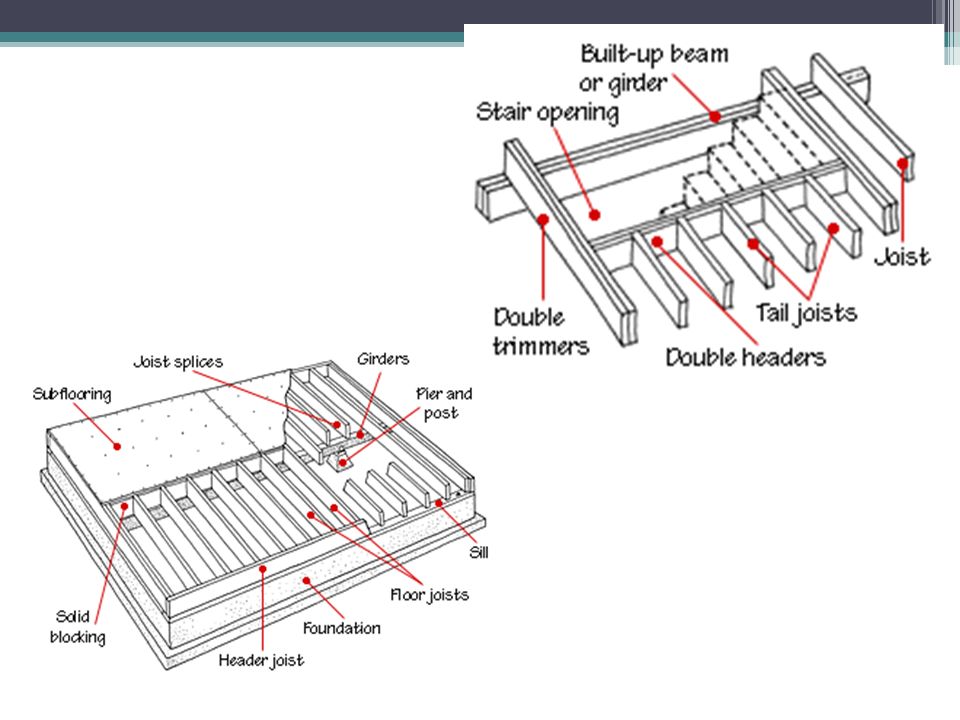 Built-up beam or girder

Stair opening

Joist

Double trimmers

Tail joists

Double headers

Joist splices

Girders

Subflooring

Pier and post

Sill

Floor joists

Solid blocking

Foundation

Header joist