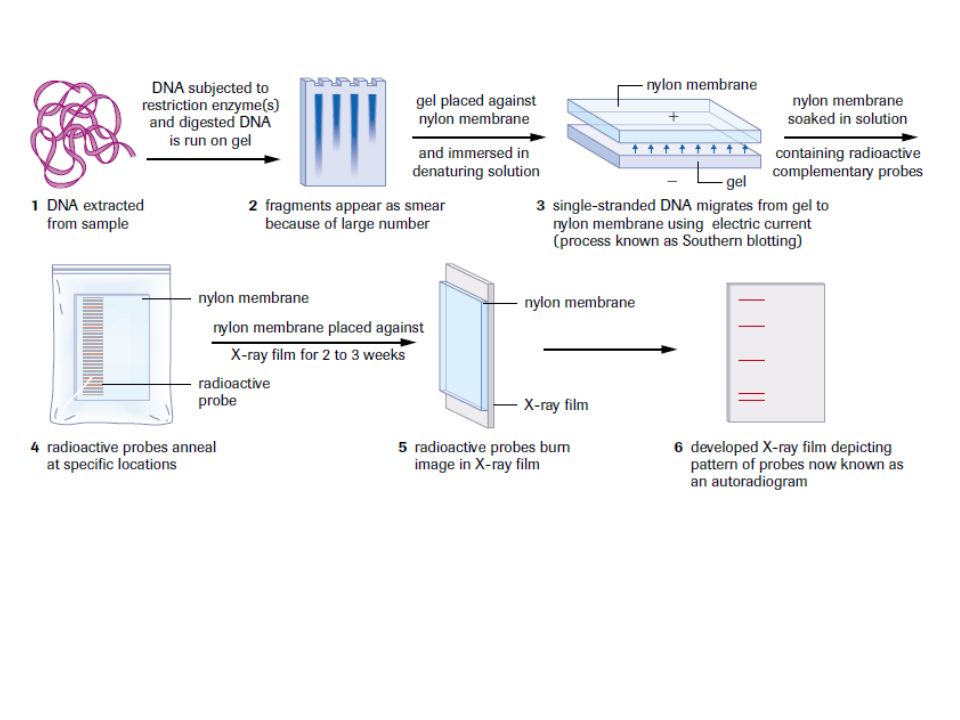 DNA subjected to restriction enzyme(s) and digested DNA is run on gel

gel placed against nylon membrane

and immersed in denaturing solution

nylon membrane

+

−

gel

nylon membrane soaked in solution

containing radioactive complementary probes

1 DNA extracted from sample

2 fragments appear as smear because of large number

3 single-stranded DNA migrates from gel to nylon membrane using electric current (process known as Southern blotting)

nylon membrane

nylon membrane placed against

X-ray film for 2 to 3 weeks

radioactive probe

nylon membrane

X-ray film

4 radioactive probes anneal at specific locations

5 radioactive probes burn image in X-ray film

6 developed X-ray film depicting pattern of probes now known as an autoradiogram