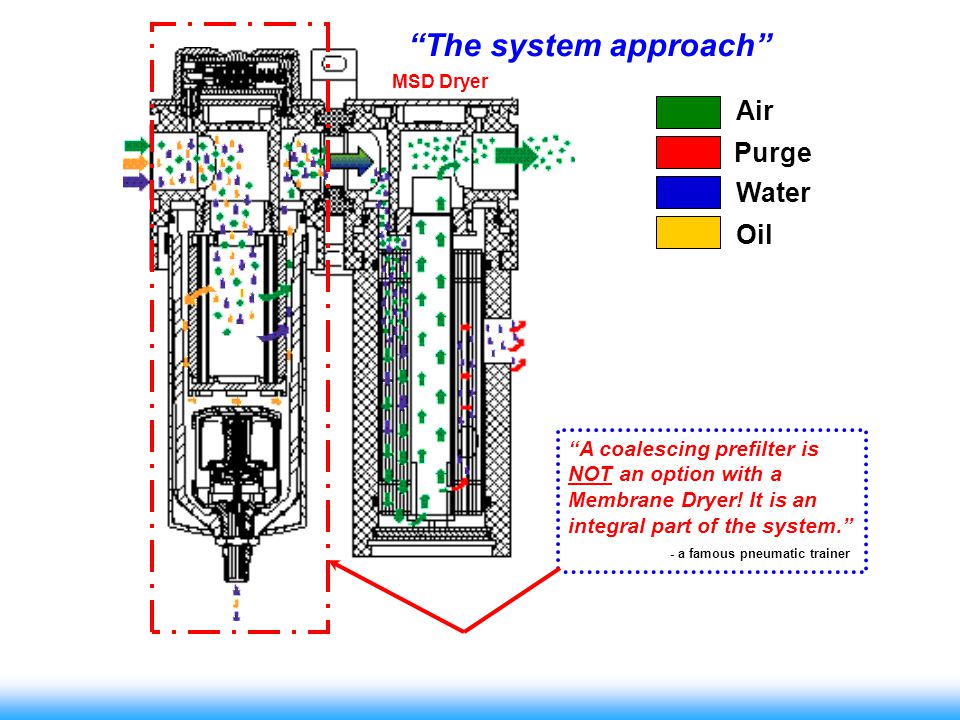 “The system approach”

MSD Dryer

Air
Purge
Water
Oil

“A coalescing prefilter is NOT an option with a Membrane Dryer! It is an integral part of the system.”

- a famous pneumatic trainer