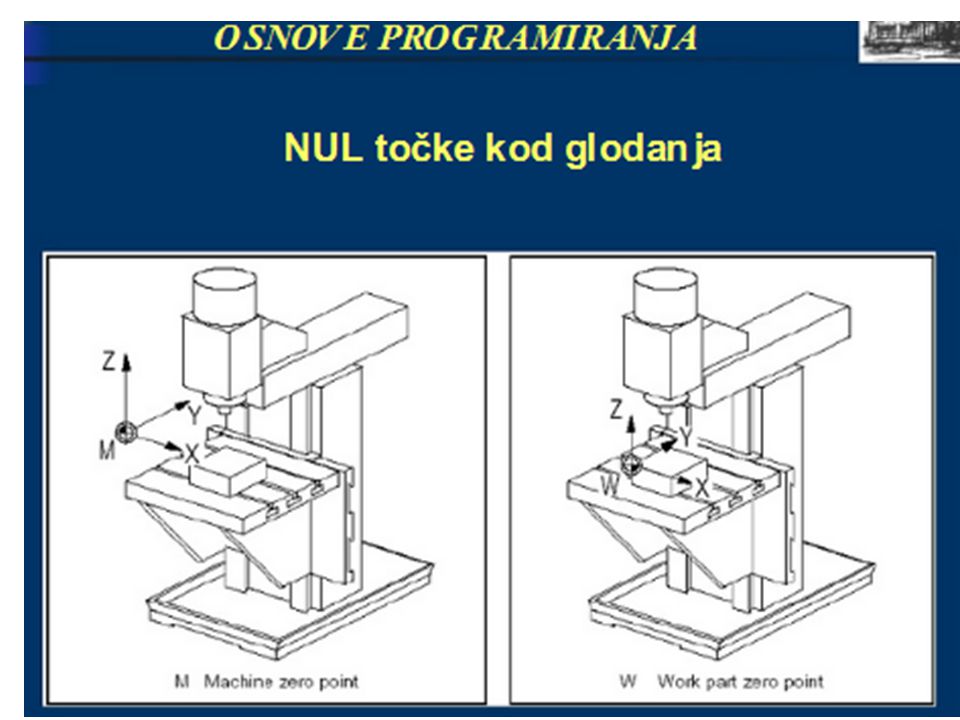 OSNOVE PROGRAMIRANJA

NUL točke kod glodanja

Z
Y
M
X

M Machine zero point

Z
Y
W
X

W Work part zero point