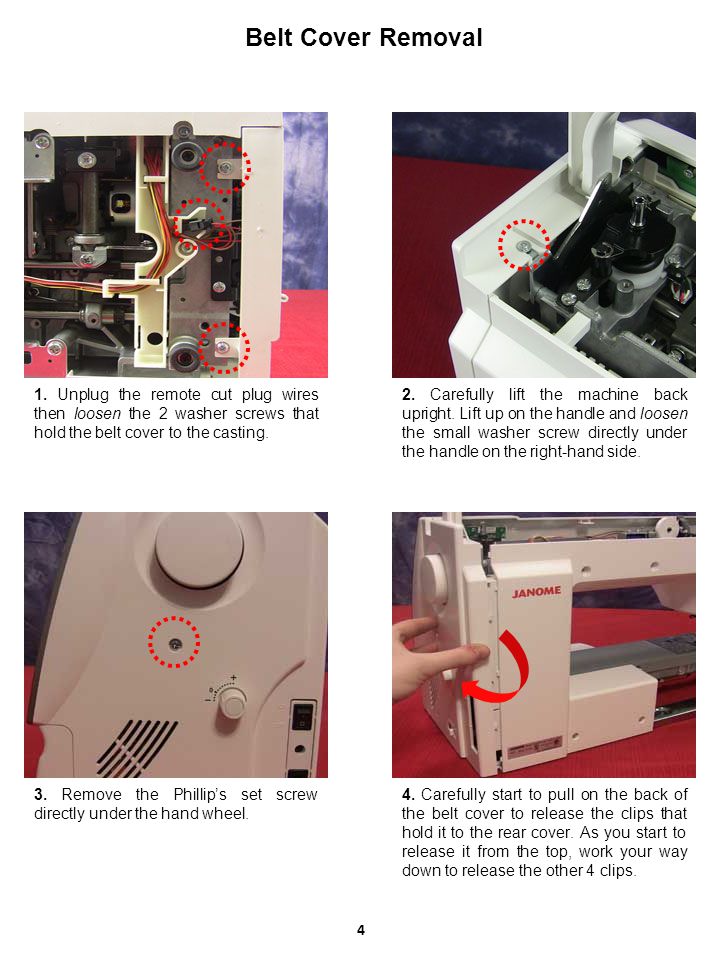 Belt Cover Removal

1. Unplug the remote cut plug wires then loosen the 2 washer screws that hold the belt cover to the casting.

2. Carefully lift the machine back upright. Lift up on the handle and loosen the small washer screw directly under the handle on the right-hand side.

JANOME

3. Remove the Phillip's set screw directly under the hand wheel.

4. Carefully start to pull on the back of the belt cover to release the clips that hold it to the rear cover. As you start to release it from the top, work your way down to release the other 4 clips.

4