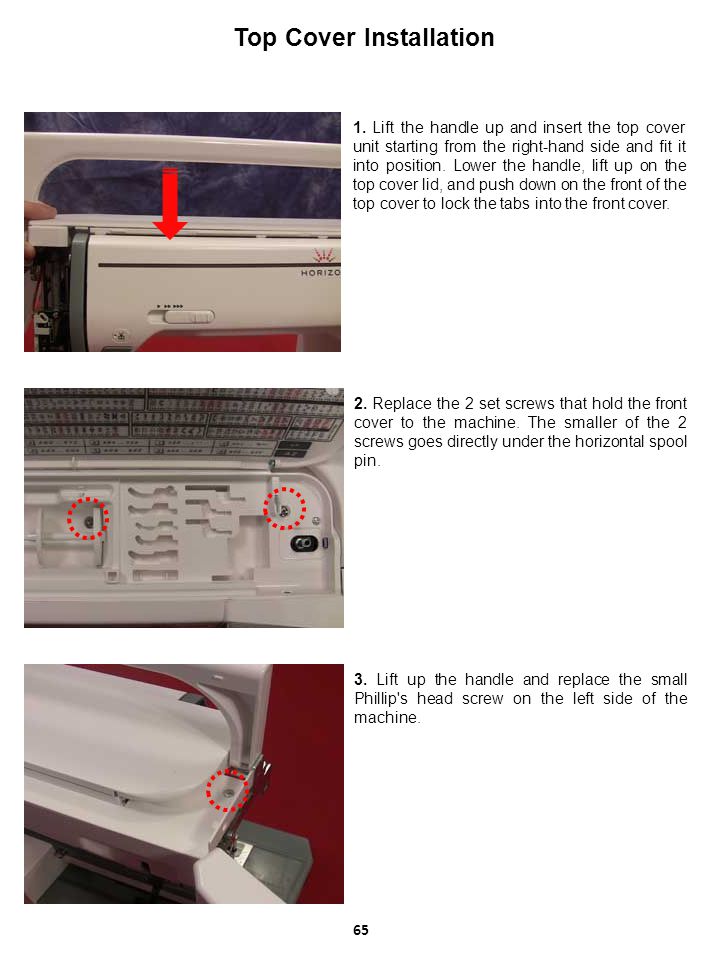 Top Cover Installation

HORIZO

1. Lift the handle up and insert the top cover unit starting from the right-hand side and fit it into position. Lower the handle, lift up on the top cover lid, and push down on the front of the top cover to lock the tabs into the front cover.

2. Replace the 2 set screws that hold the front cover to the machine. The smaller of the 2 screws goes directly under the horizontal spool pin.

3. Lift up the handle and replace the small Phillip's head screw on the left side of the machine.

65