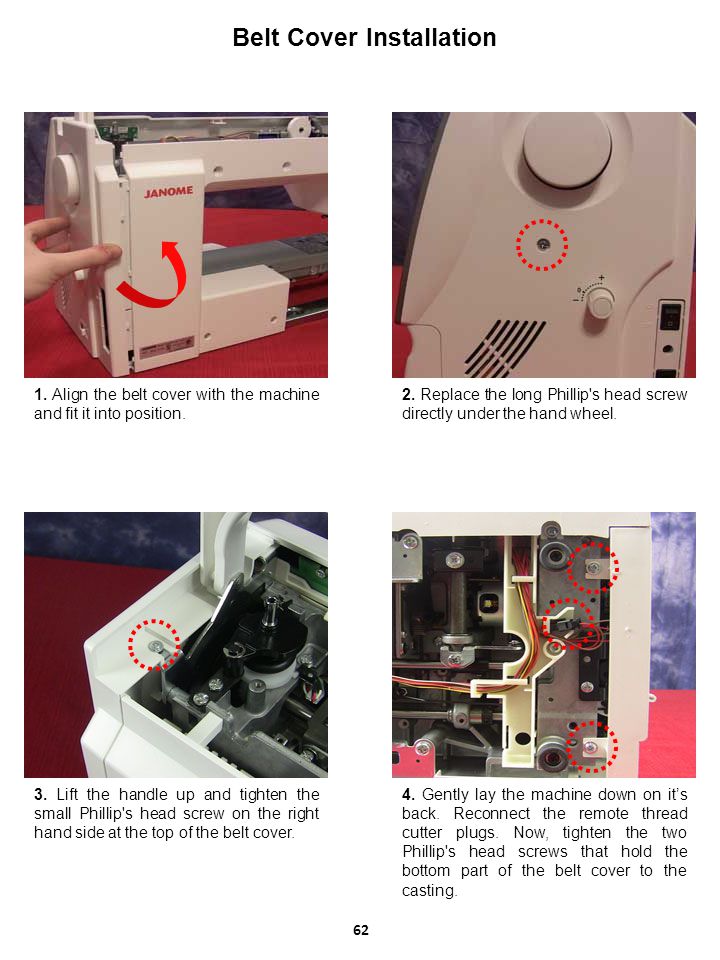 Belt Cover Installation

JANOME

1. Align the belt cover with the machine and fit it into position.

2. Replace the long Phillip's head screw directly under the hand wheel.

3. Lift the handle up and tighten the small Phillip's head screw on the right hand side at the top of the belt cover.

4. Gently lay the machine down on it's back. Reconnect the remote thread cutter plugs. Now, tighten the two Phillip's head screws that hold the bottom part of the belt cover to the casting.

62