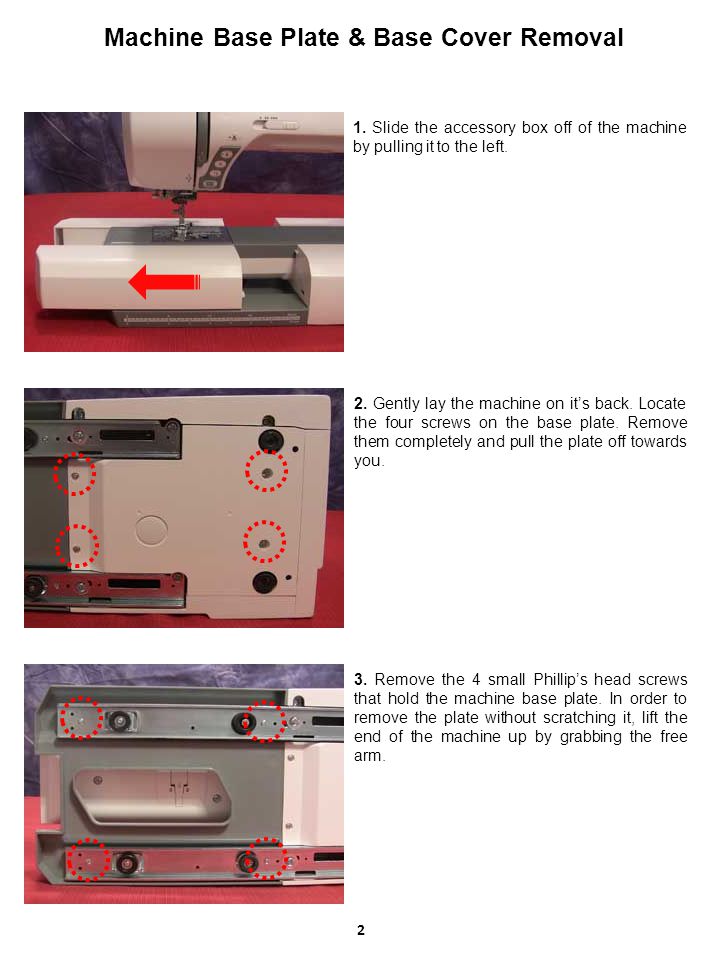 Machine Base Plate & Base Cover Removal

1. Slide the accessory box off of the machine by pulling it to the left.

2. Gently lay the machine on it's back. Locate the four screws on the base plate. Remove them completely and pull the plate off towards you.

3. Remove the 4 small Phillip's head screws that hold the machine base plate. In order to remove the plate without scratching it, lift the end of the machine up by grabbing the free arm.

2