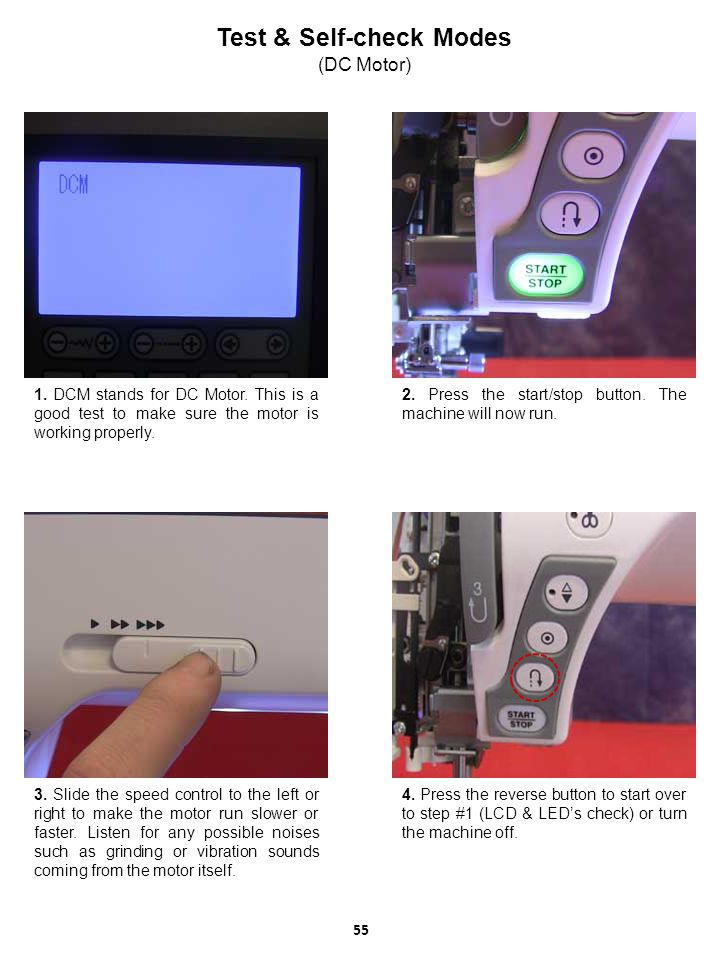 Test & Self-check Modes
(DC Motor)

DCM

START
STOP

1. DCM stands for DC Motor. This is a good test to make sure the motor is working properly.

2. Press the start/stop button. The machine will now run.

3

START
STOP

3. Slide the speed control to the left or right to make the motor run slower or faster. Listen for any possible noises such as grinding or vibration sounds coming from the motor itself.

4. Press the reverse button to start over to step #1 (LCD & LED's check) or turn the machine off.

55