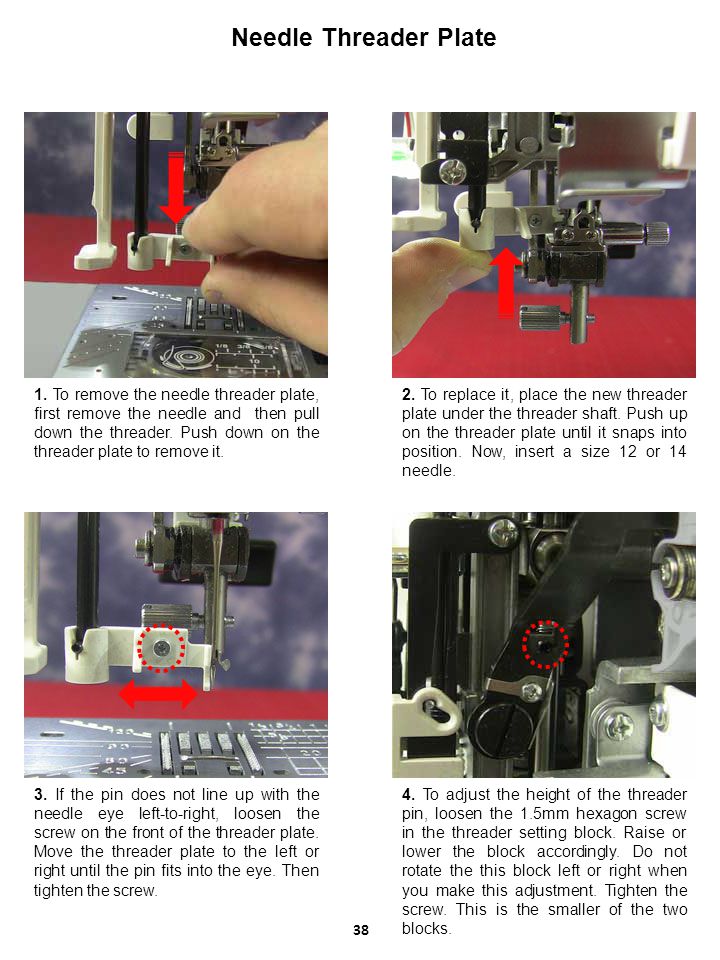 Needle Threader Plate

1. To remove the needle threader plate, first remove the needle and then pull down the threader. Push down on the threader plate to remove it.

2. To replace it, place the new threader plate under the threader shaft. Push up on the threader plate until it snaps into position. Now, insert a size 12 or 14 needle.

3. If the pin does not line up with the needle eye left-to-right, loosen the screw on the front of the threader plate. Move the threader plate to the left or right until the pin fits into the eye. Then tighten the screw.

4. To adjust the height of the threader pin, loosen the 1.5mm hexagon screw in the threader setting block. Raise or lower the block accordingly. Do not rotate the this block left or right when you make this adjustment. Tighten the screw. This is the smaller of the two blocks.

38