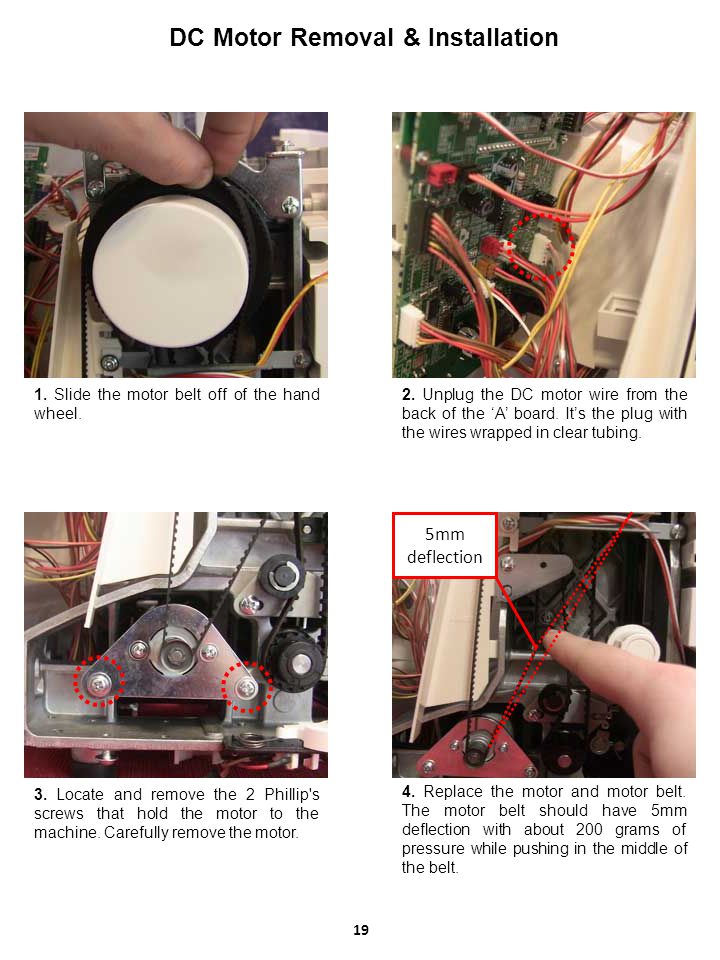 DC Motor Removal & Installation

1. Slide the motor belt off of the hand wheel.

2. Unplug the DC motor wire from the back of the ‘A’ board. It’s the plug with the wires wrapped in clear tubing.

5mm deflection

3. Locate and remove the 2 Phillip's screws that hold the motor to the machine. Carefully remove the motor.

4. Replace the motor and motor belt. The motor belt should have 5mm deflection with about 200 grams of pressure while pushing in the middle of the belt.

19