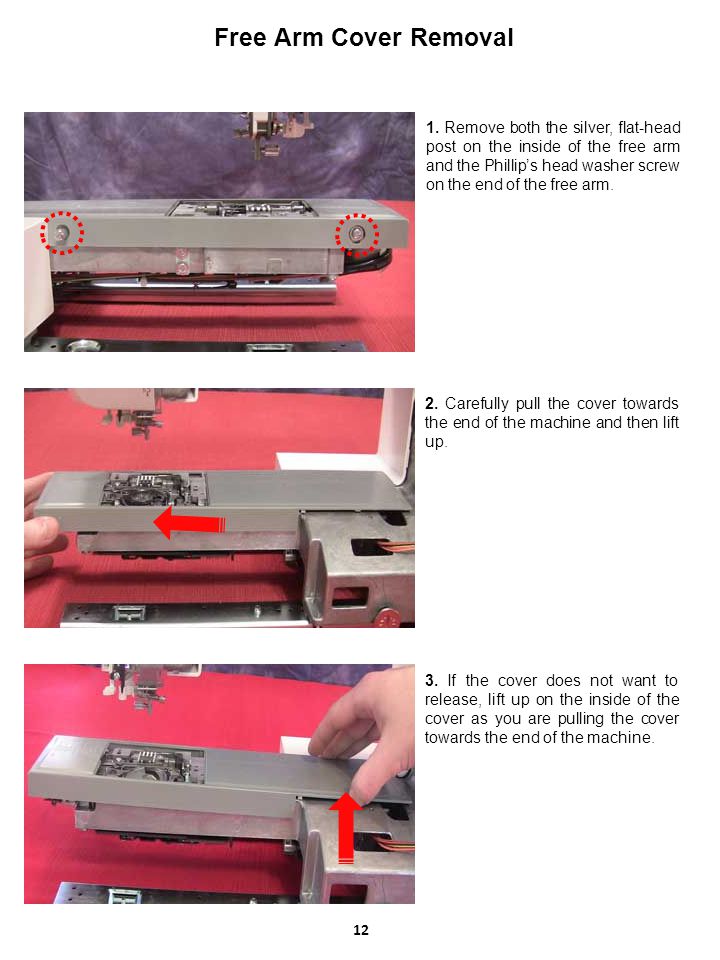 Free Arm Cover Removal

1. Remove both the silver, flat-head post on the inside of the free arm and the Phillip's head washer screw on the end of the free arm.

2. Carefully pull the cover towards the end of the machine and then lift up.

3. If the cover does not want to release, lift up on the inside of the cover as you are pulling the cover towards the end of the machine.

12