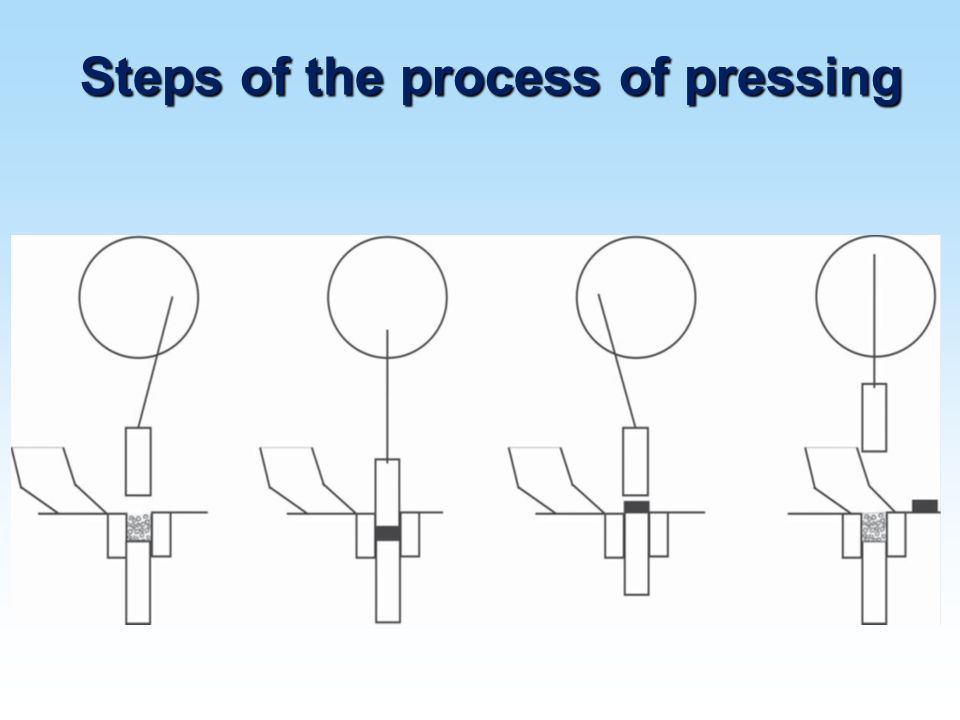 Steps of the process of pressing