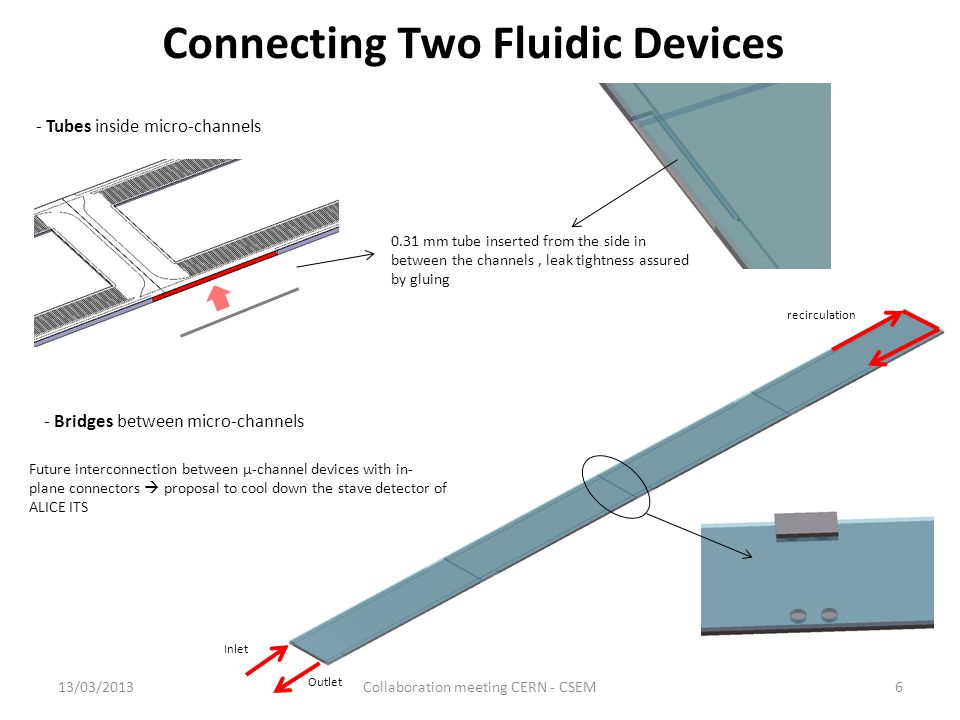 Connecting Two Fluidic Devices

- Tubes inside micro-channels

0.31 mm tube inserted from the side in between the channels , leak tightness assured by gluing

recirculation

- Bridges between micro-channels

Future interconnection between μ-channel devices with in-plane connectors → proposal to cool down the stave detector of ALICE ITS

Inlet

Outlet

13/03/2013

Collaboration meeting CERN - CSEM

6