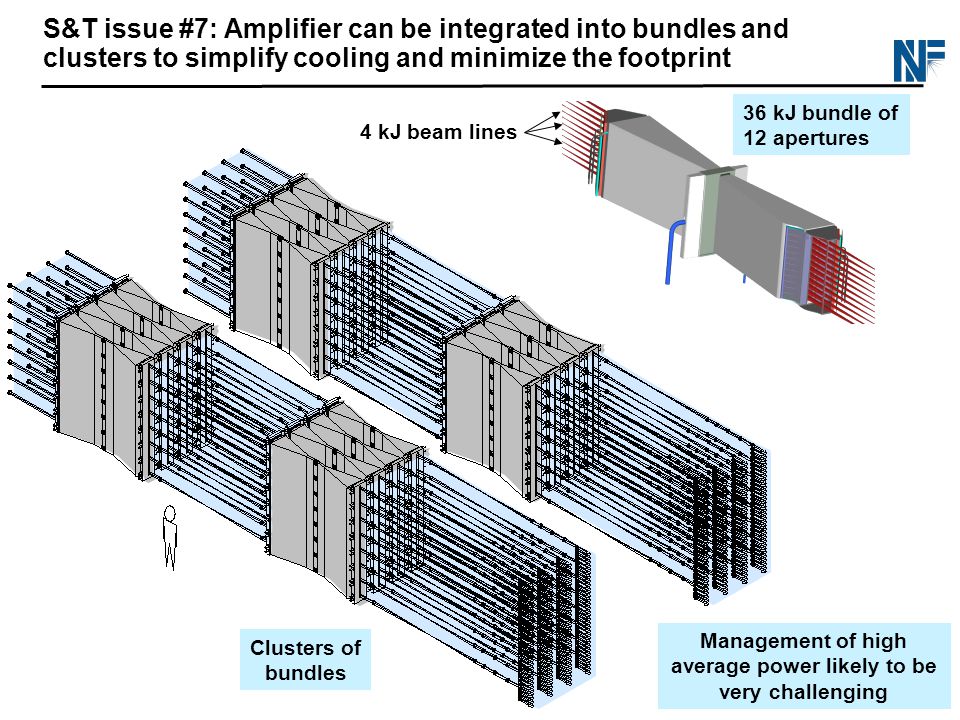 S&T issue #7: Amplifier can be integrated into bundles and clusters to simplify cooling and minimize the footprint

NF

4 kJ beam lines

36 kJ bundle of 12 apertures

Clusters of bundles

Management of high average power likely to be very challenging