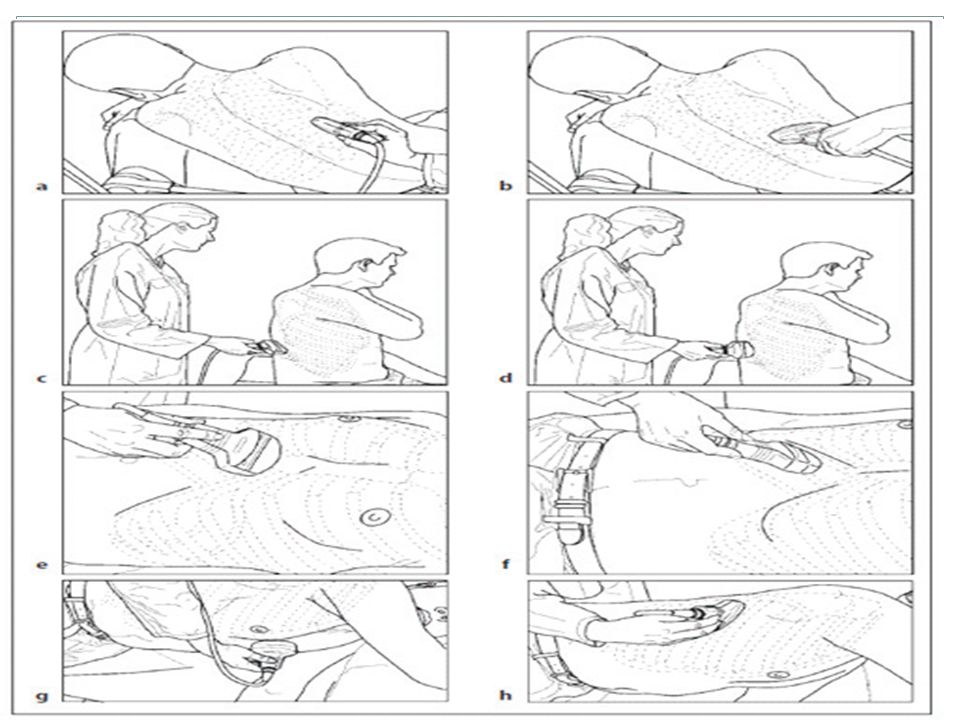 a

b

c

d

e

f

g

h