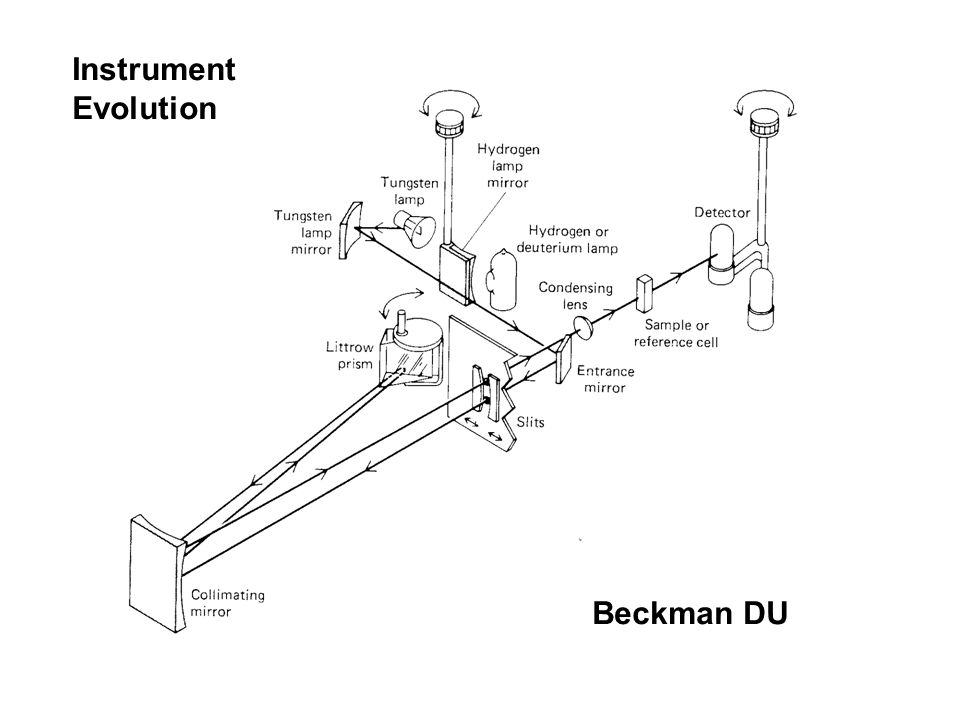 Instrument Evolution

Hydrogen lamp mirror

Tungsten lamp

Tungsten lamp mirror

Hydrogen or deuterium lamp

Detector

Condensing lens

Sample or reference cell

Littrow prism

Entrance mirror

Slits

Collimating mirror

Beckman DU