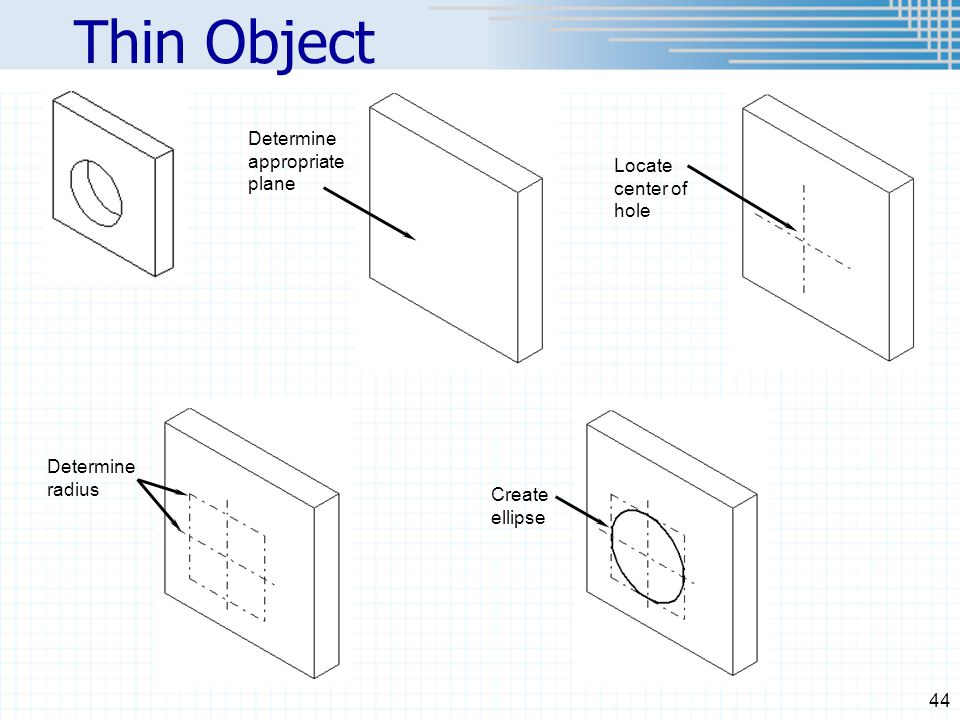 Thin Object

Determine appropriate plane

Locate center of hole

Determine radius

Create ellipse

44