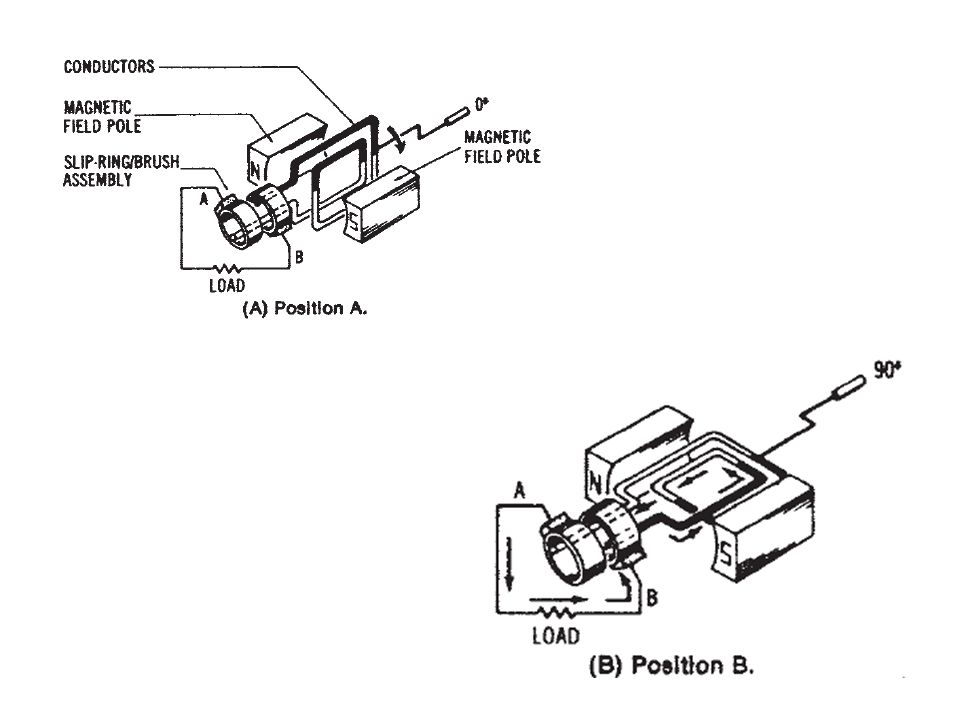 CONDUCTORS

MAGNETIC FIELD POLE

SLIP-RING/BRUSH ASSEMBLY

0°

MAGNETIC FIELD POLE

N

S

A

B

LOAD

(A) Position A.

90°

N

S

A

B

LOAD

(B) Position B.