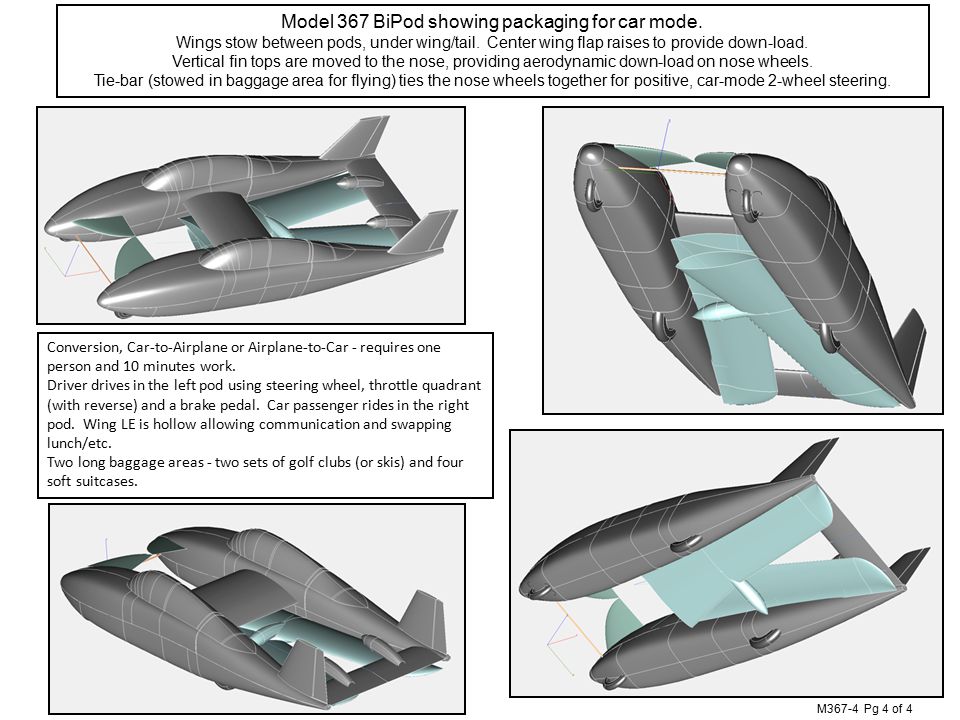 Model 367 BiPod showing packaging for car mode.
Wings stow between pods, under wing/tail. Center wing flap raises to provide down-load.
Vertical fin tops are moved to the nose, providing aerodynamic down-load on nose wheels.
Tie-bar (stowed in baggage area for flying) ties the nose wheels together for positive, car-mode 2-wheel steering.

Conversion, Car-to-Airplane or Airplane-to-Car - requires one person and 10 minutes work.
Driver drives in the left pod using steering wheel, throttle quadrant (with reverse) and a brake pedal. Car passenger rides in the right pod. Wing LE is hollow allowing communication and swapping lunch/etc.
Two long baggage areas - two sets of golf clubs (or skis) and four soft suitcases.

M367-4 Pg 4 of 4