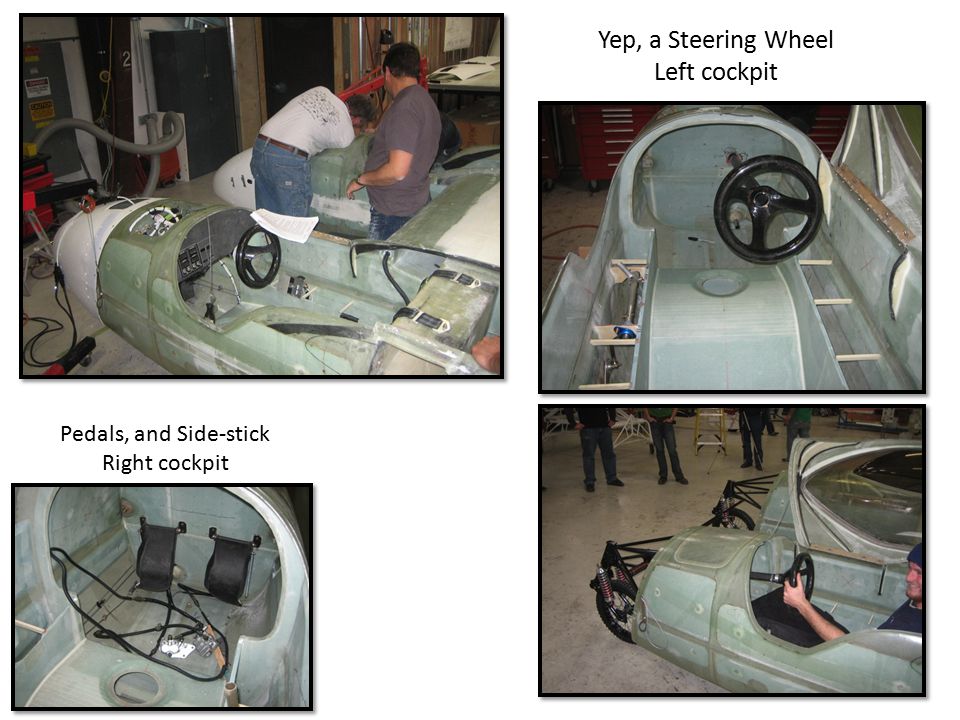 Yep, a Steering Wheel
Left cockpit

Pedals, and Side-stick
Right cockpit