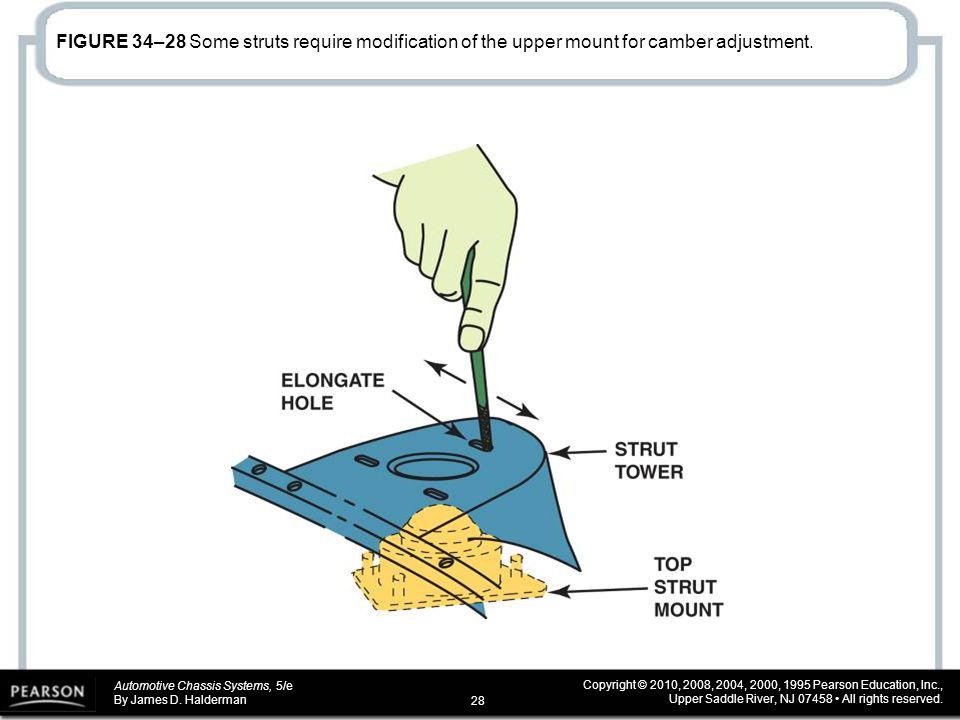 FIGURE 34–28 Some struts require modification of the upper mount for camber adjustment.

ELONGATE HOLE

STRUT TOWER

TOP STRUT MOUNT

PEARSON

Automotive Chassis Systems, 5/e
By James D. Halderman

28

Copyright © 2010, 2008, 2004, 2000, 1995 Pearson Education, Inc.,
Upper Saddle River, NJ 07458 • All rights reserved.