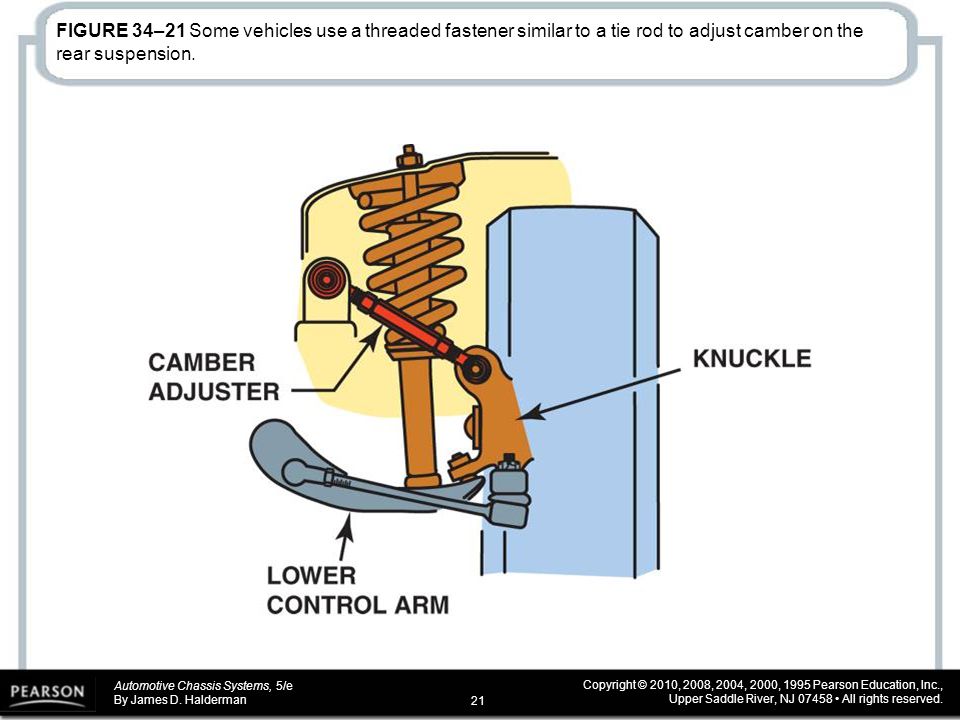 FIGURE 34–21 Some vehicles use a threaded fastener similar to a tie rod to adjust camber on the rear suspension.

CAMBER ADJUSTER

KNUCKLE

LOWER CONTROL ARM

PEARSON

Automotive Chassis Systems, 5/e
By James D. Halderman

21

Copyright © 2010, 2008, 2004, 2000, 1995 Pearson Education, Inc.,
Upper Saddle River, NJ 07458 • All rights reserved.