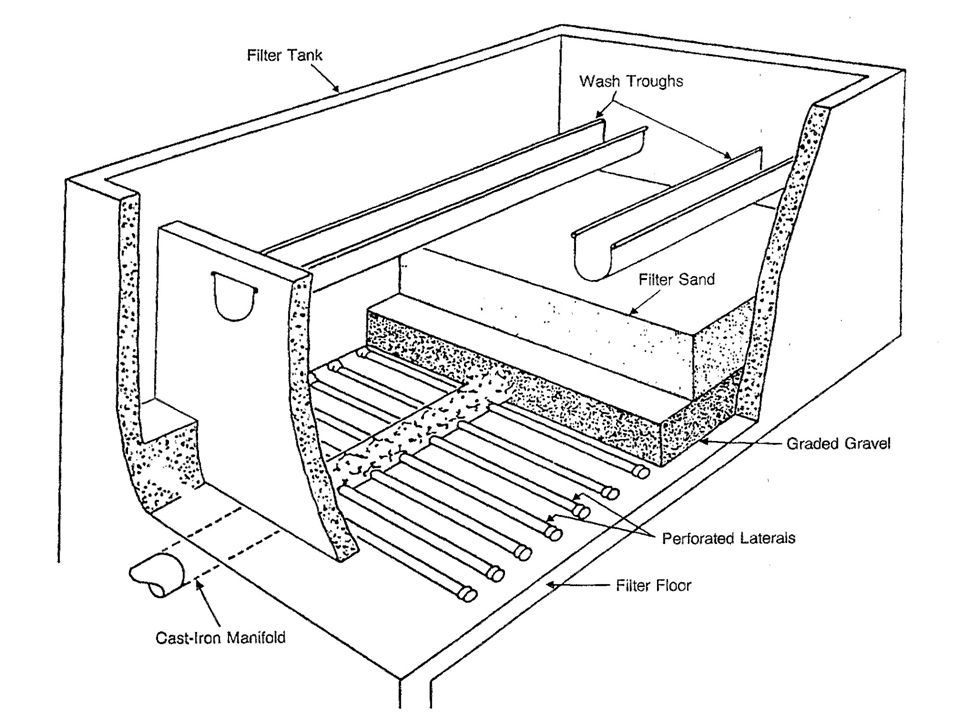 Filter Tank

Wash Troughs

Filter Sand

Graded Gravel

Perforated Laterals

Filter Floor

Cast-Iron Manifold