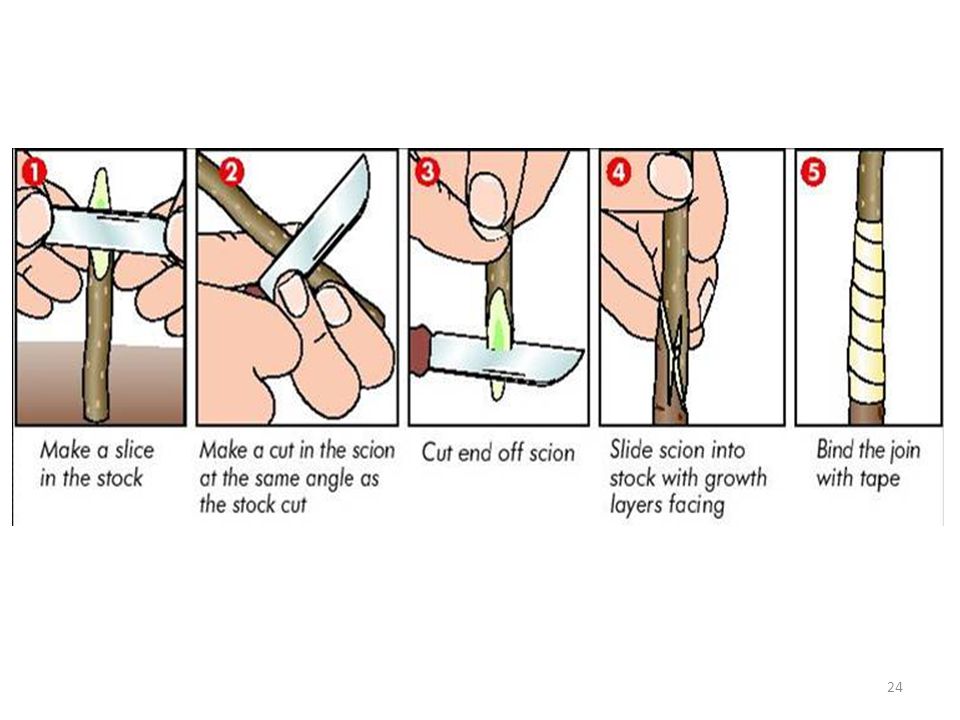 1
Make a slice in the stock

2
Make a cut in the scion at the same angle as the stock cut

3
Cut end off scion

4
Slide scion into stock with growth layers facing

5
Bind the join with tape

24