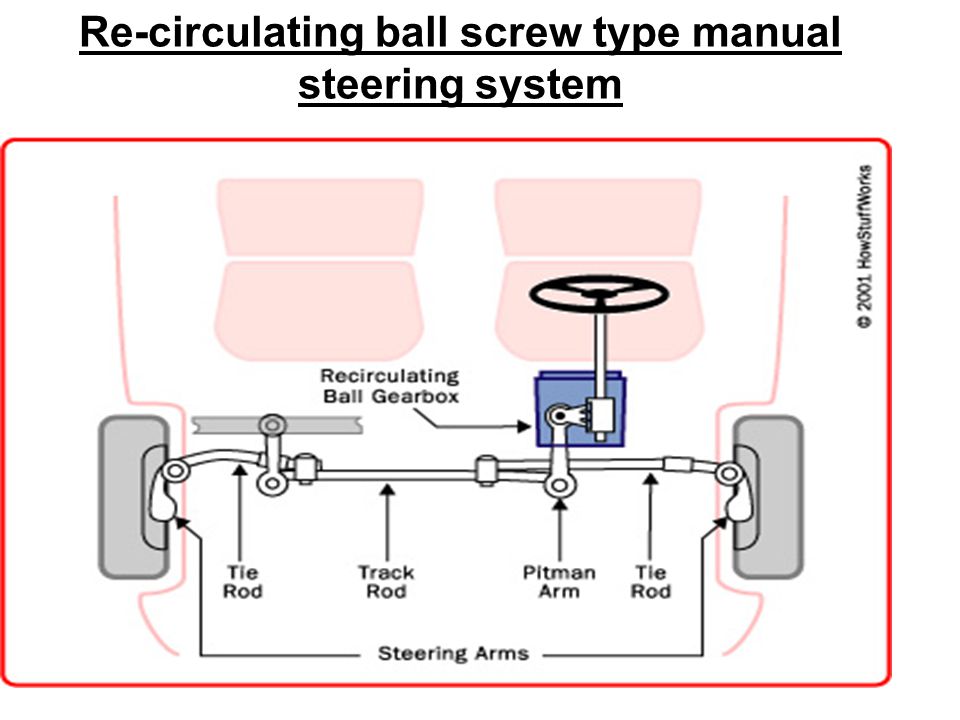 Re-circulating ball screw type manual steering system

© 2001 HowStuffWorks

Recirculating Ball Gearbox

Tie Rod

Track Rod

Pitman Arm

Tie Rod

Steering Arms