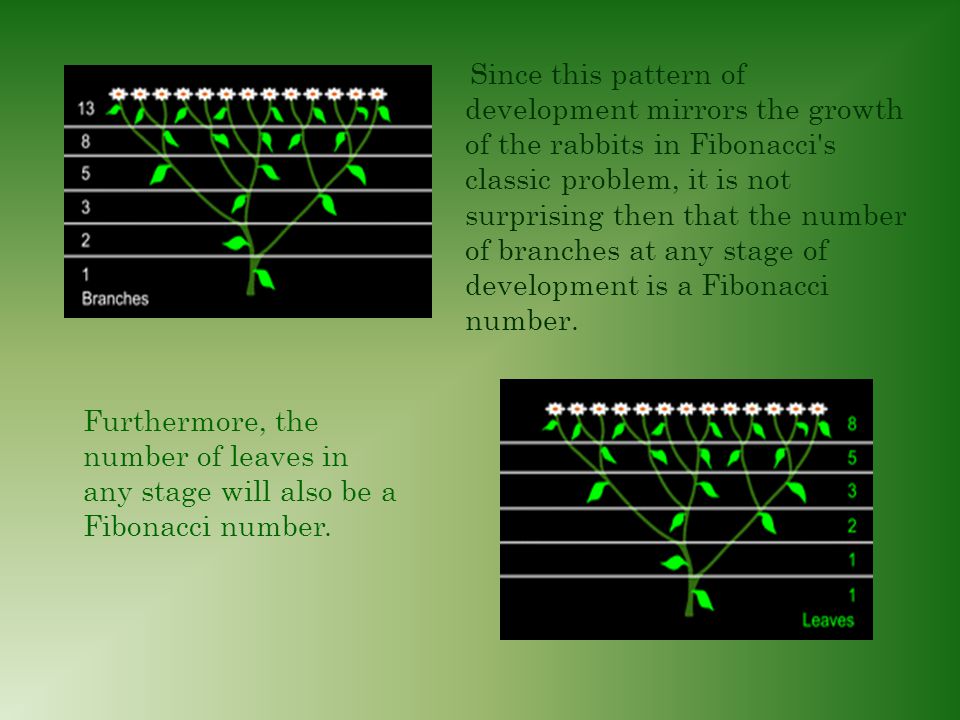 13
8
5
3
2
1
Branches

Since this pattern of development mirrors the growth of the rabbits in Fibonacci's classic problem, it is not surprising then that the number of branches at any stage of development is a Fibonacci number.

Furthermore, the number of leaves in any stage will also be a Fibonacci number.

8
5
3
2
1
1
Leaves