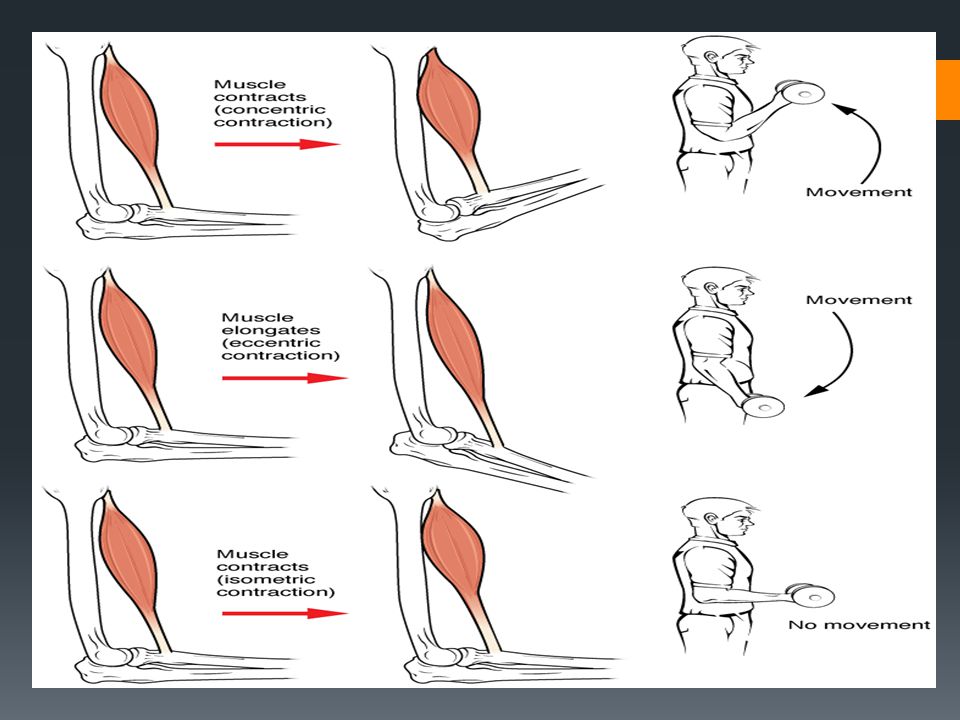 Muscle contracts (concentric contraction)

Movement

Muscle elongates (eccentric contraction)

Movement

Muscle contracts (isometric contraction)

No movement