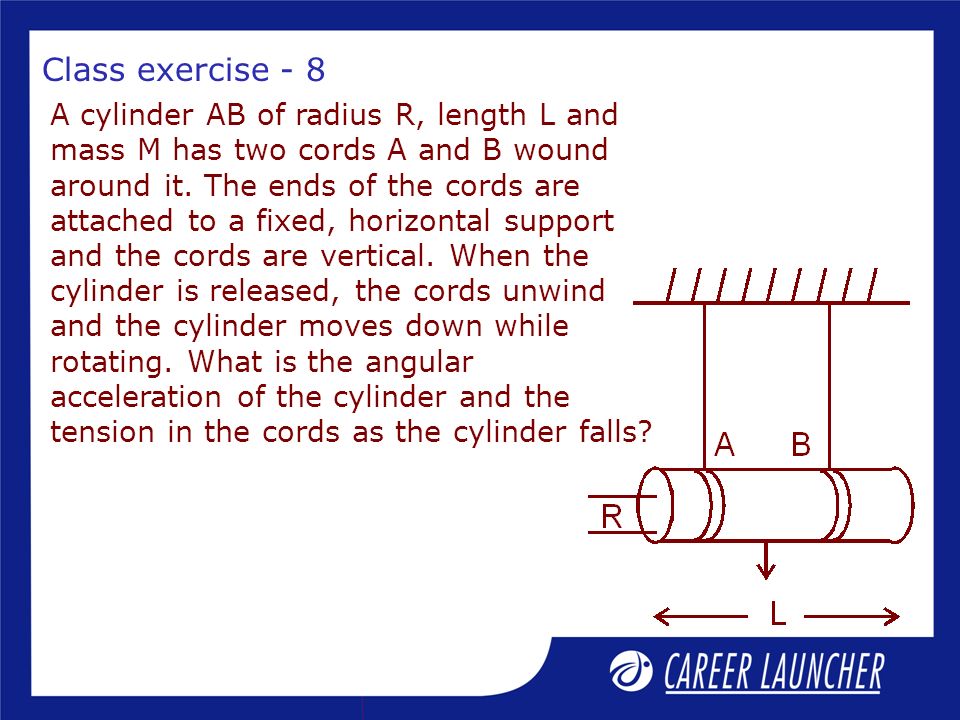 Class exercise - 8

A cylinder AB of radius R, length L and mass M has two cords A and B wound around it. The ends of the cords are attached to a fixed, horizontal support and the cords are vertical. When the cylinder is released, the cords unwind and the cylinder moves down while rotating. What is the angular acceleration of the cylinder and the tension in the cords as the cylinder falls?

A

B

R

L

CAREER LAUNCHER