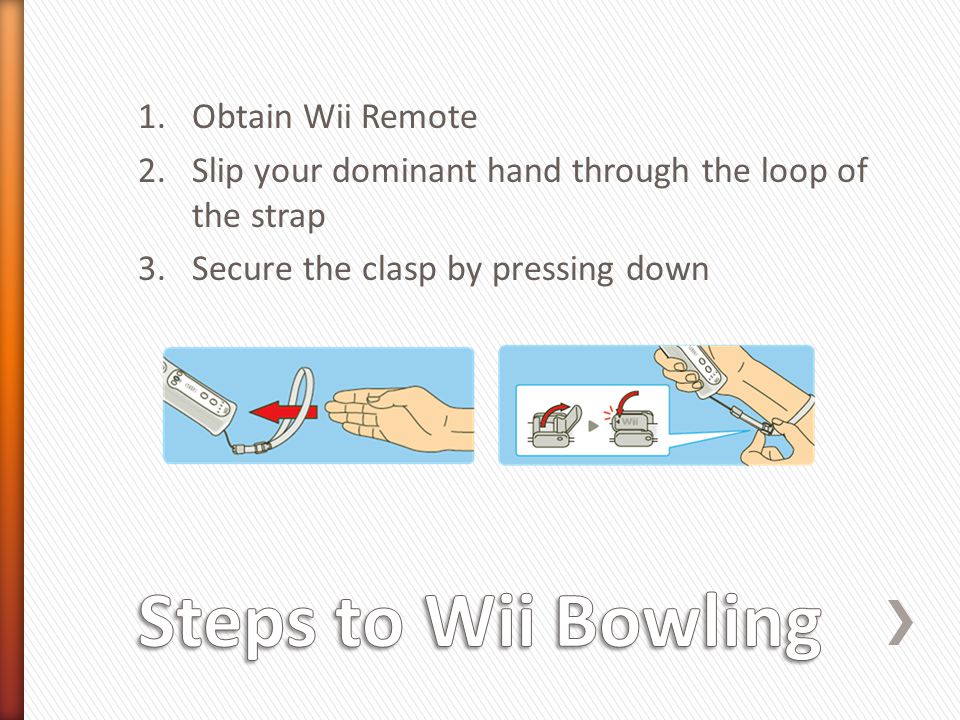 1. Obtain Wii Remote
2. Slip your dominant hand through the loop of the strap
3. Secure the clasp by pressing down

Wii

Steps to Wii Bowling