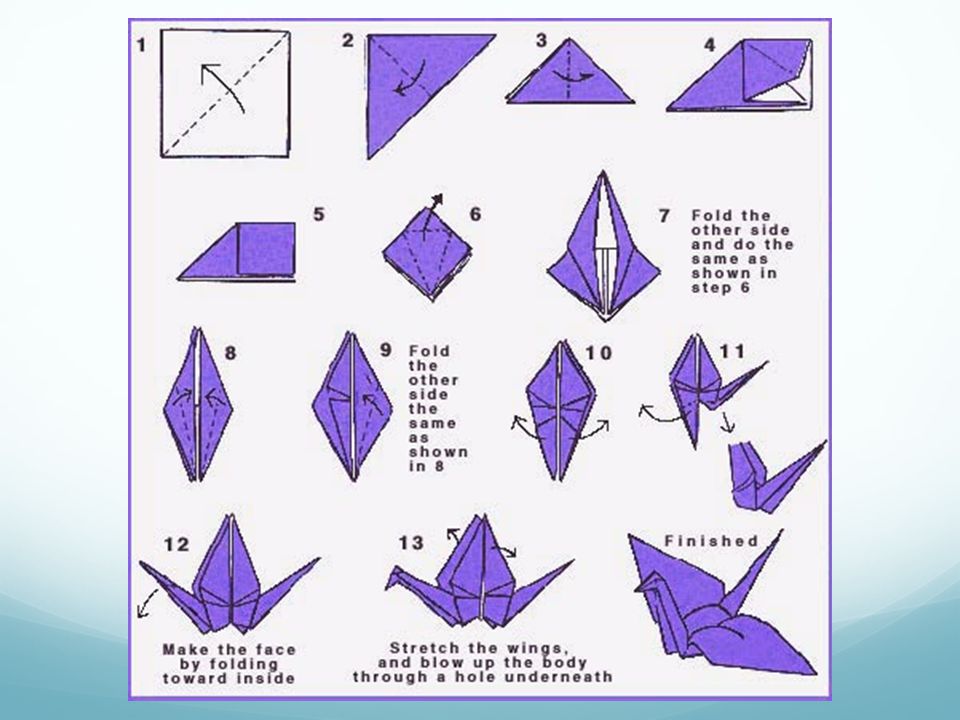 1

2

3

4

5

6

7 Fold the other side and do the same as shown in step 6

8

9 Fold the other side the same as shown in 8

10

11

12

Make the face by folding toward inside

13

Stretch the wings, and blow up the body through a hole underneath

Finished