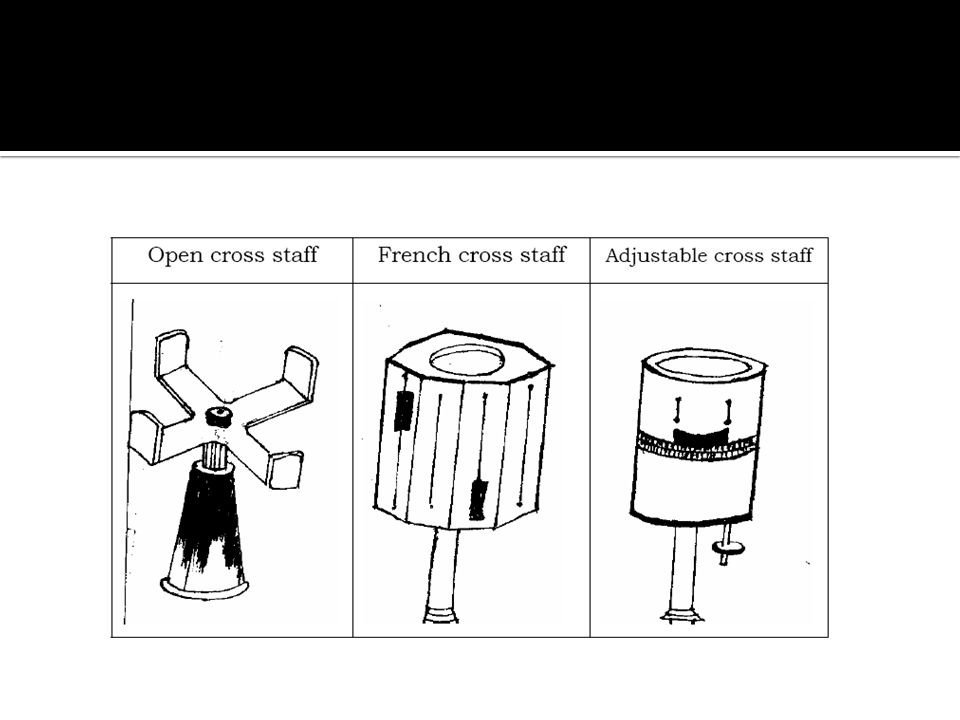 | Open cross staff | French cross staff | Adjustable cross staff |
|---|---|---|
| | | |