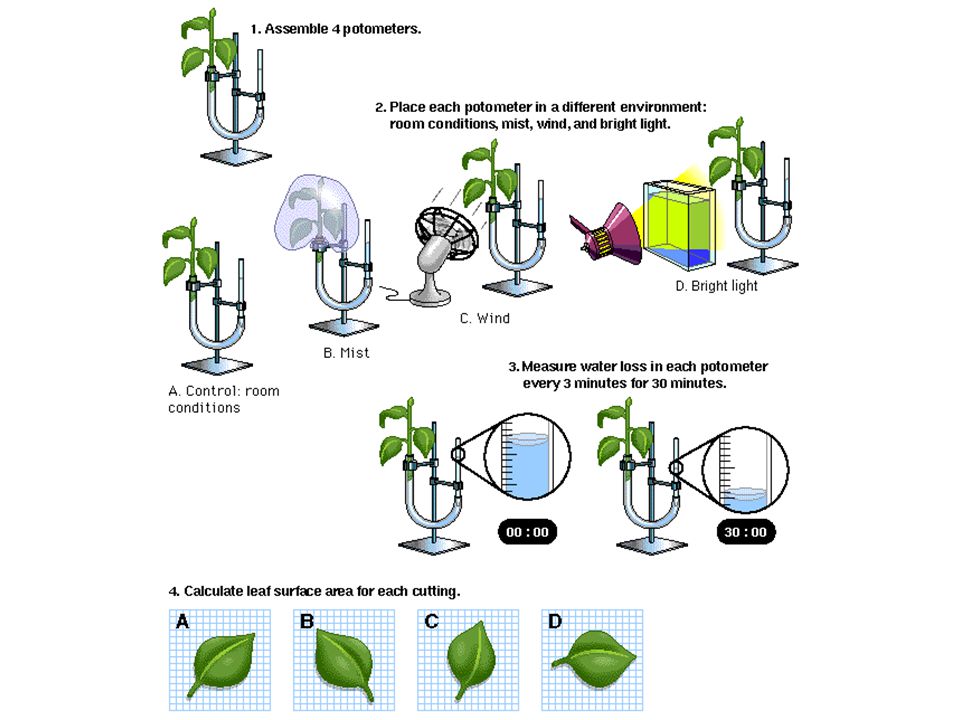 1. Assemble 4 potometers.

2. Place each potometer in a different environment: room conditions, mist, wind, and bright light.

A. Control: room conditions

B. Mist

C. Wind

D. Bright light

3. Measure water loss in each potometer every 3 minutes for 30 minutes.

00 : 00

30 : 00

4. Calculate leaf surface area for each cutting.

A

B

C

D