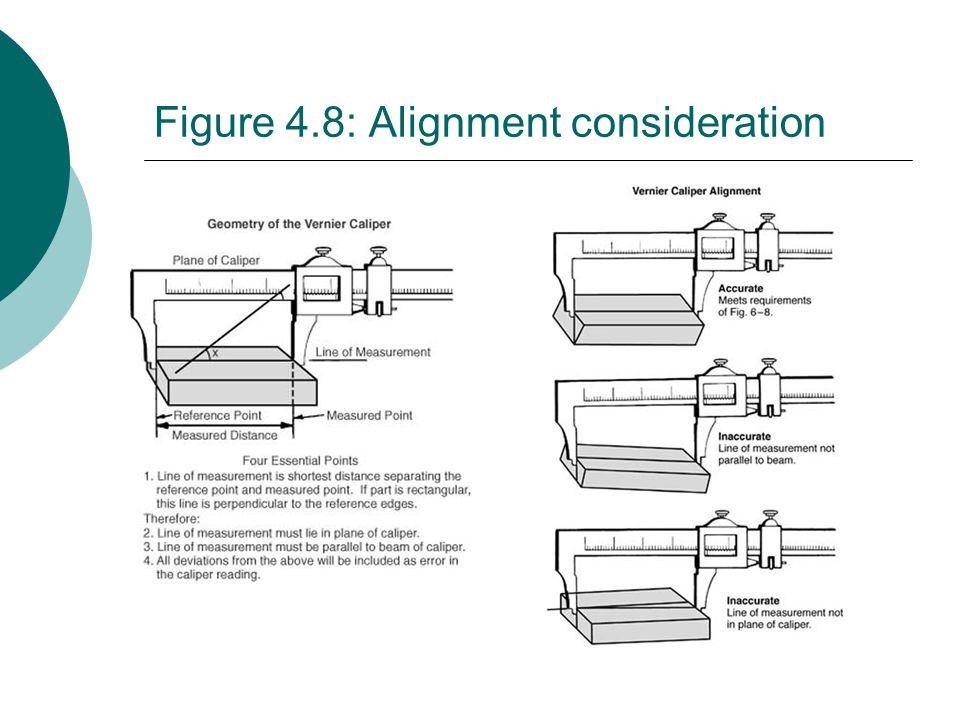 Figure 4.8: Alignment consideration

Geometry of the Vernier Caliper

Plane of Caliper

X

Line of Measurement

Reference Point

Measured Point

Measured Distance

Four Essential Points

1. Line of measurement is shortest distance separating the reference point and measured point. If part is rectangular, this line is perpendicular to the reference edges.

Therefore:

2. Line of measurement must lie in plane of caliper.

3. Line of measurement must be parallel to beam of caliper.

4. All deviations from the above will be included as error in the caliper reading.

Vernier Caliper Alignment

Accurate
Meets requirements of Fig. 6–8.

Inaccurate
Line of measurement not parallel to beam.

Inaccurate
Line of measurement not in plane of caliper.