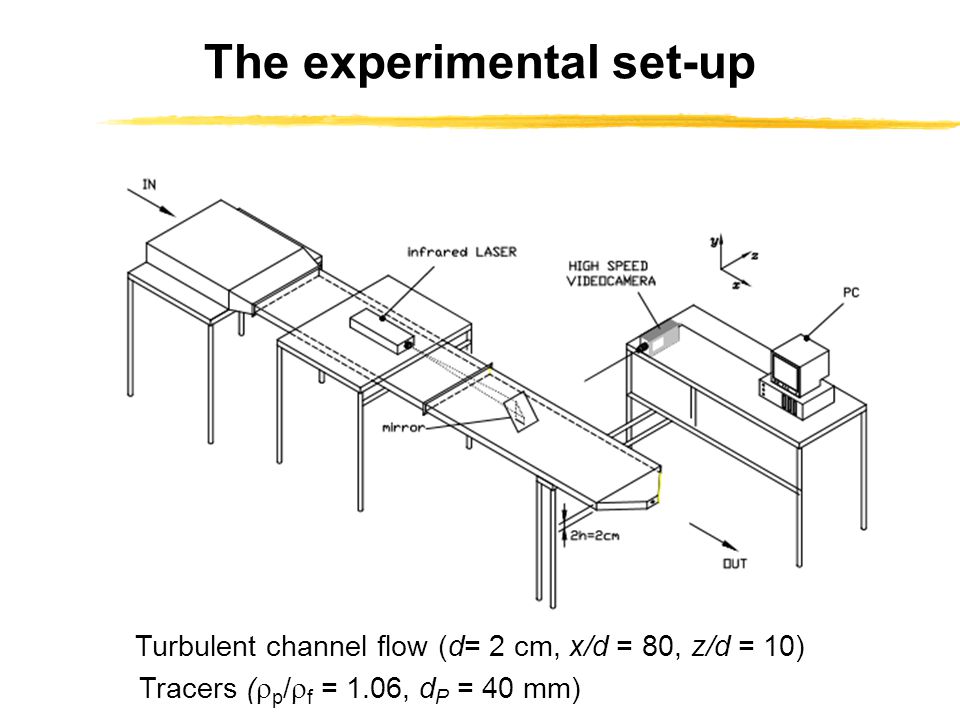 The experimental set-up

IN

infrared LASER

HIGH SPEED VIDEOCAMERA

y

z

x

PC

mirror

2h=2cm

OUT

Turbulent channel flow ($d$= 2 cm, $x/d$ = 80, $z/d$ = 10)

Tracers ($\rho_p/\rho_f$ = 1.06, $d_P$ = 40 mm)