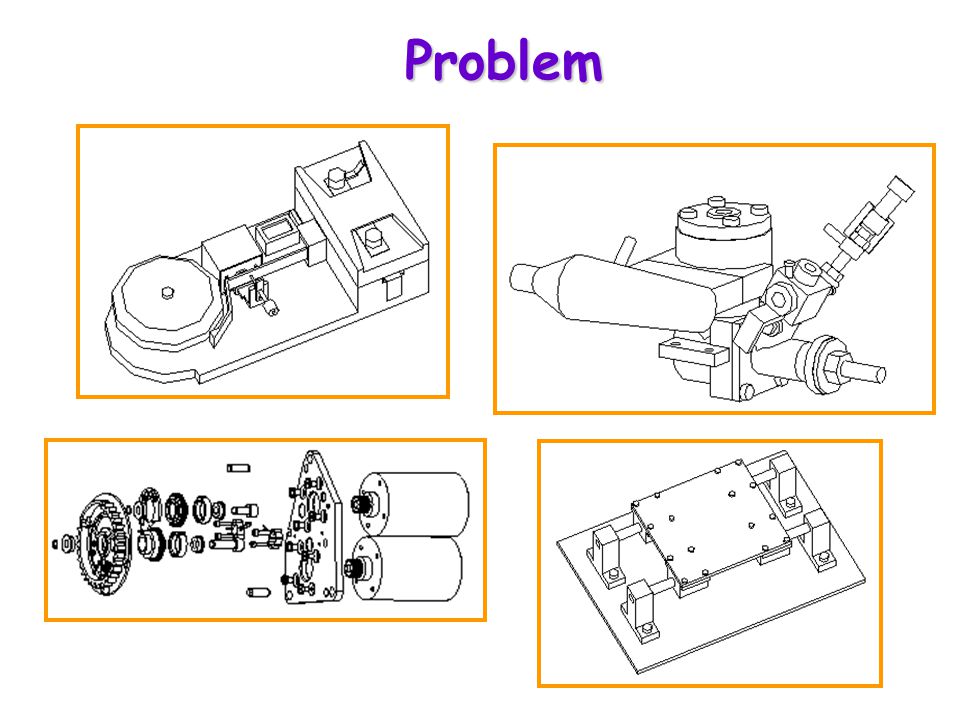 Problem