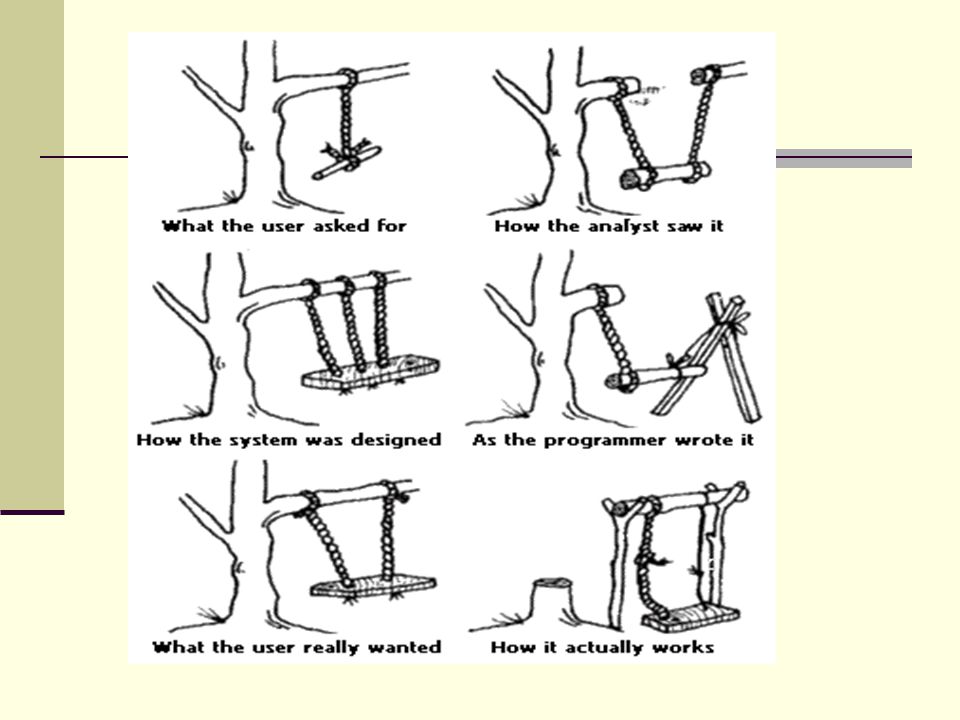 What the user asked for

How the analyst saw it

How the system was designed

As the programmer wrote it

What the user really wanted

How it actually works