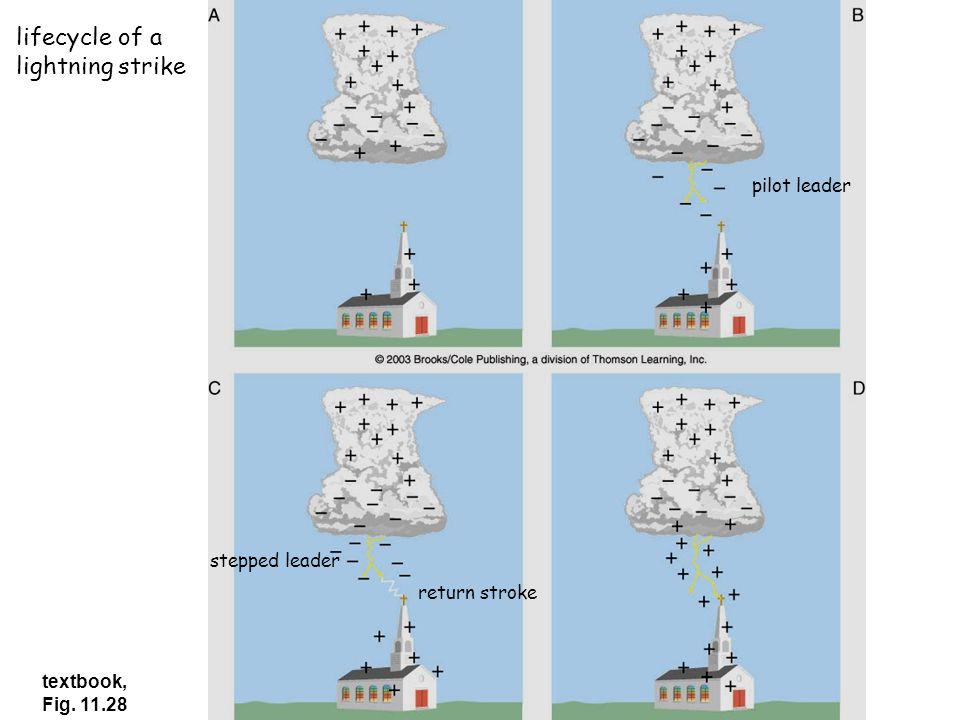 lifecycle of a lightning strike

A

B

pilot leader

© 2003 Brooks/Cole Publishing, a division of Thomson Learning, Inc.

C

D

stepped leader

return stroke

textbook, Fig. 11.28