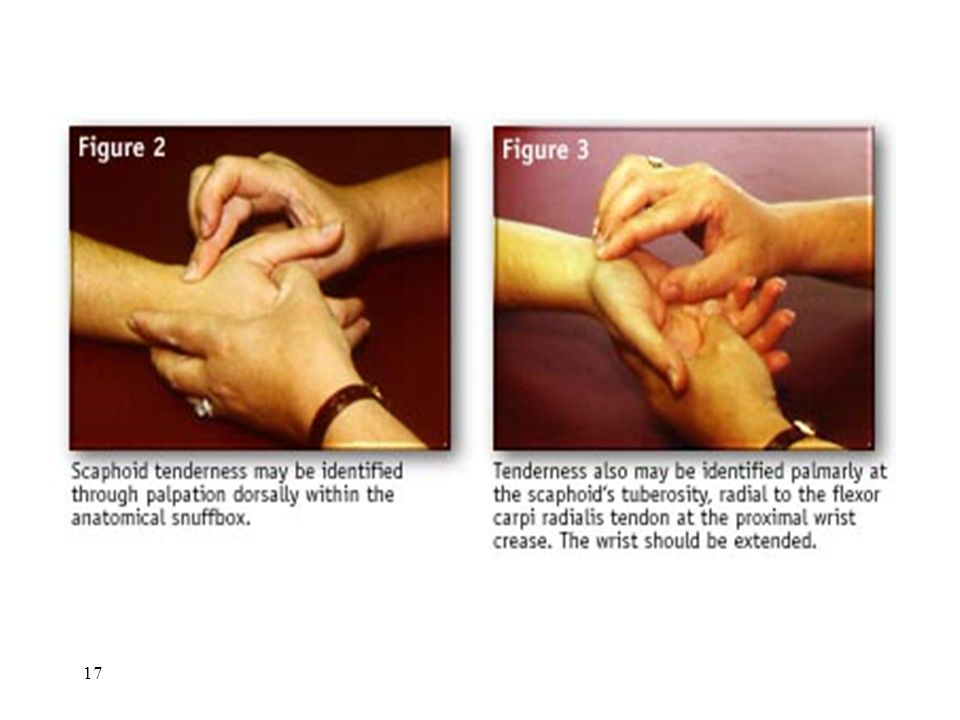 Figure 2

Scaphoid tenderness may be identified through palpation dorsally within the anatomical snuffbox.

Figure 3

Tenderness also may be identified palmarly at the scaphoid's tuberosity, radial to the flexor carpi radialis tendon at the proximal wrist crease. The wrist should be extended.

17